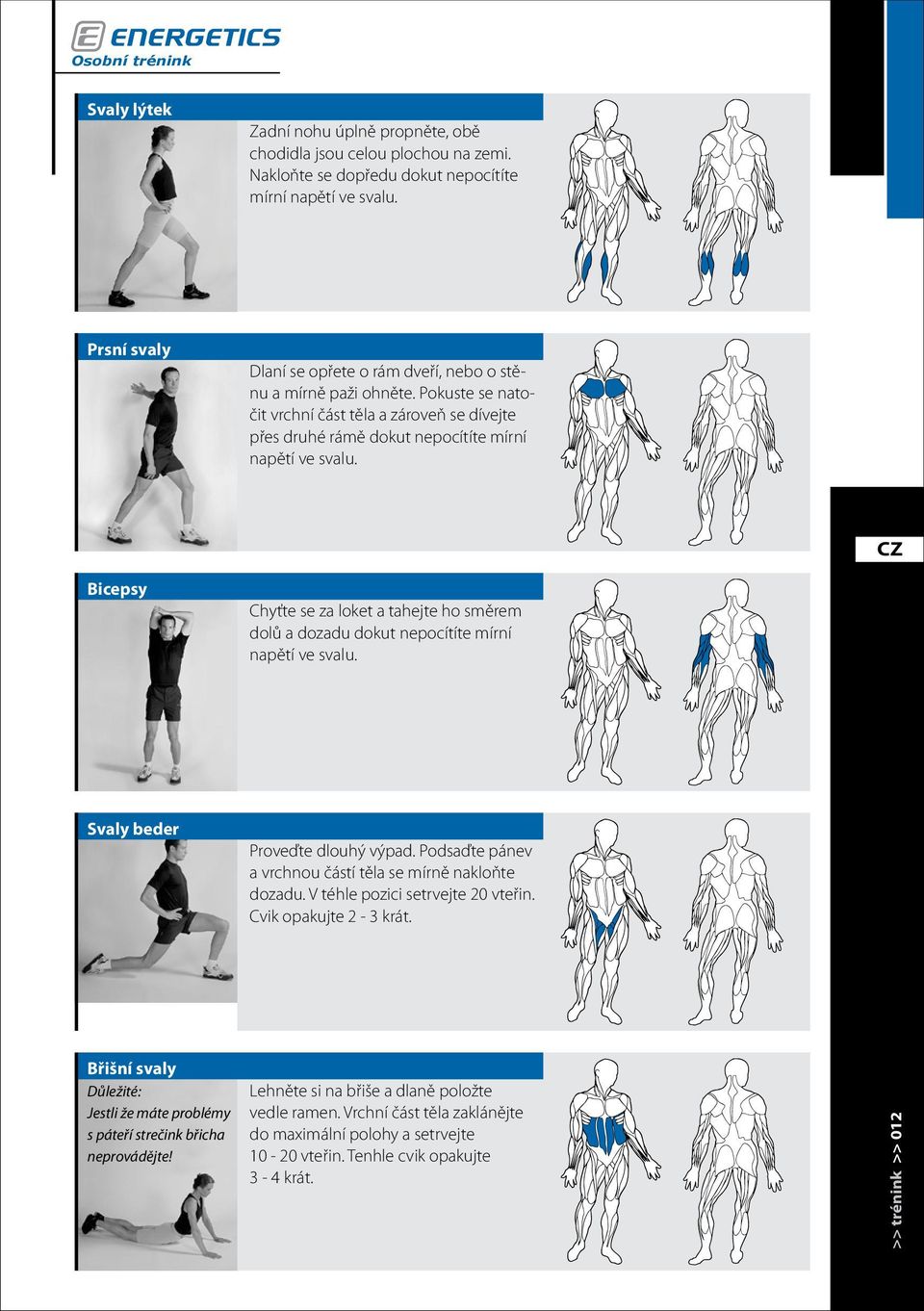 ENERGETICS
Osobní trénink

Svaly lýtek

Zadní nohu úplně propněte, obě chodidla jsou celou plochou na zemi. Nakloňte se dopředu dokut nepocítíte mírní napětí ve svalu.

Prsní svaly

Dlaní se opřete o rám dveří, nebo o stěnu a mírně paži ohněte. Pokuste se natočit vrchní část těla a zároveň se dívejte přes druhé rámě dokut nepocítíte mírní napětí ve svalu.

CZ

Bicepsy

Chyťte se za loket a tahejte ho směrem dolů a dozadu dokut nepocítíte mírní napětí ve svalu.

Svaly beder

Proveďte dlouhý výpad. Podsaďte pánev a vrchnou částí těla se mírně nakloňte dozadu. V téhle pozici setrvejte 20 vteřin. Cvik opakujte 2 - 3 krát.

Břišní svaly

Důležité:
Jestli že máte problémy s páteří strečink břicha neprovádějte!

Lehněte si na břiše a dlaně položte vedle ramen. Vrchní část těla zaklánějte do maximální polohy a setrvejte 10 - 20 vteřin. Tenhle cvik opakujte 3 - 4 krát.

>> trénink >> 012