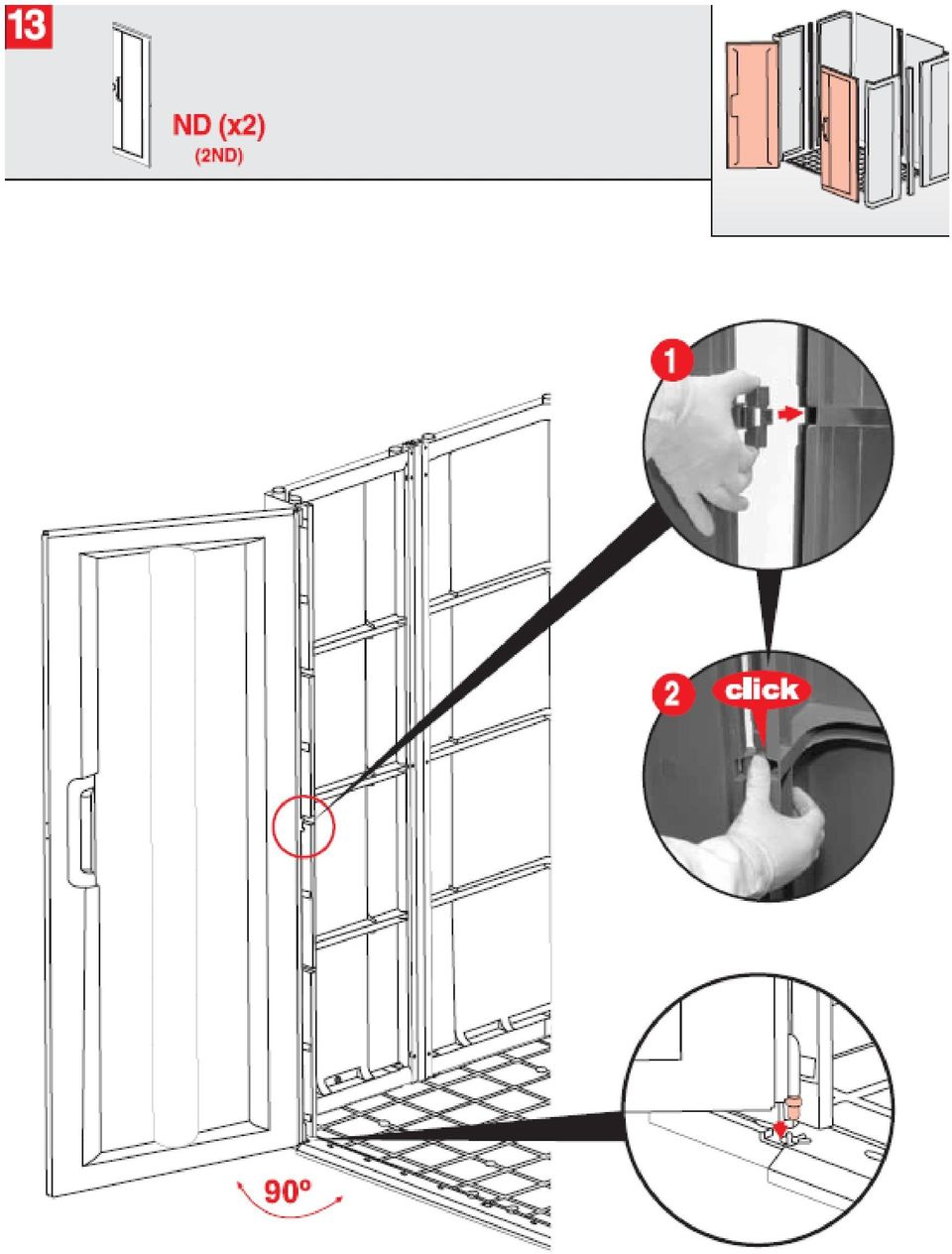 13

ND (x2)
(2ND)

1

2

click

90º