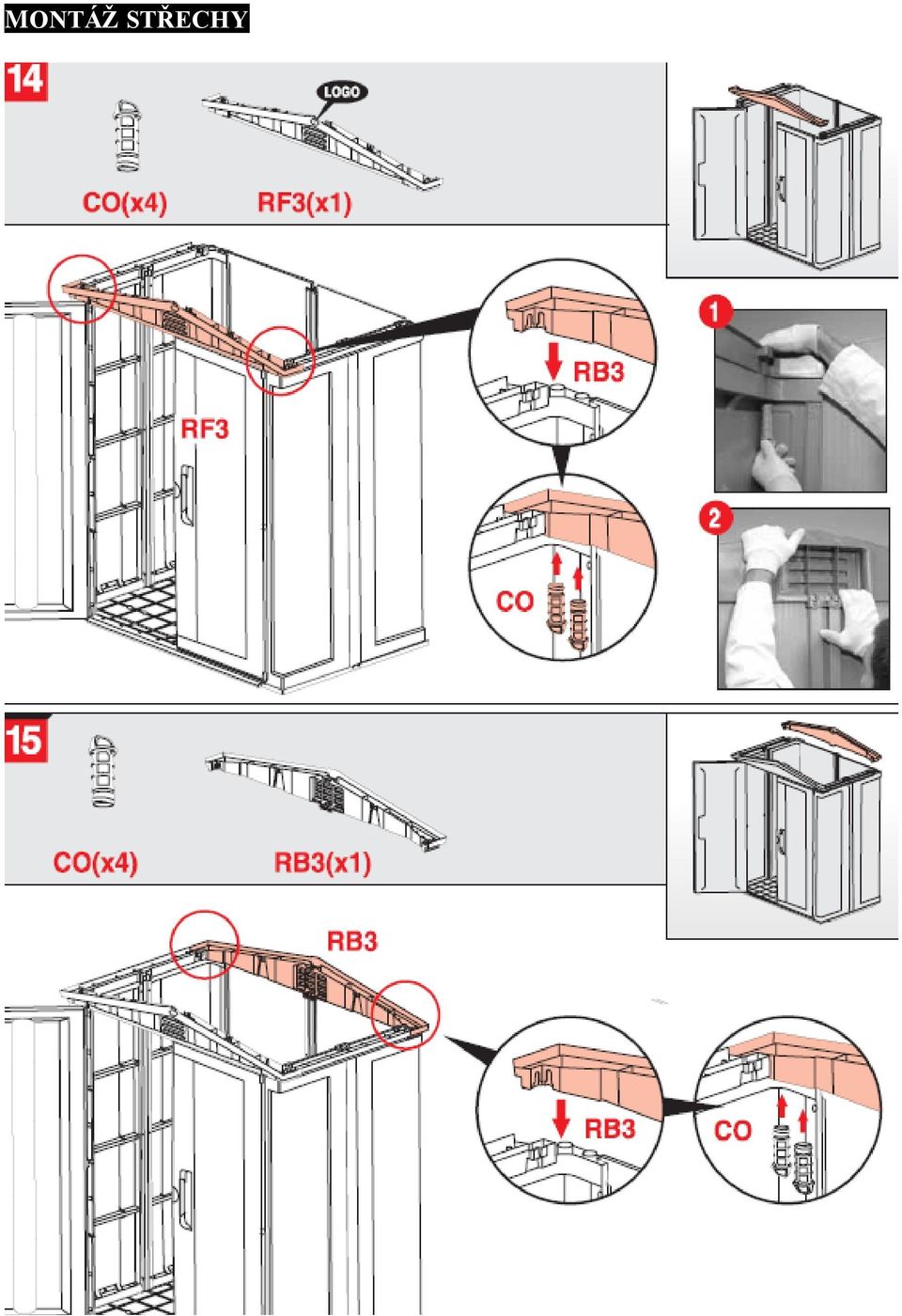 MONTÁŽ STŘECHY

14

LOGO

CO(x4)

RF3(x1)

RF3

RB3

CO

1

2

15

CO(x4)

RB3(x1)

RB3

RB3

CO