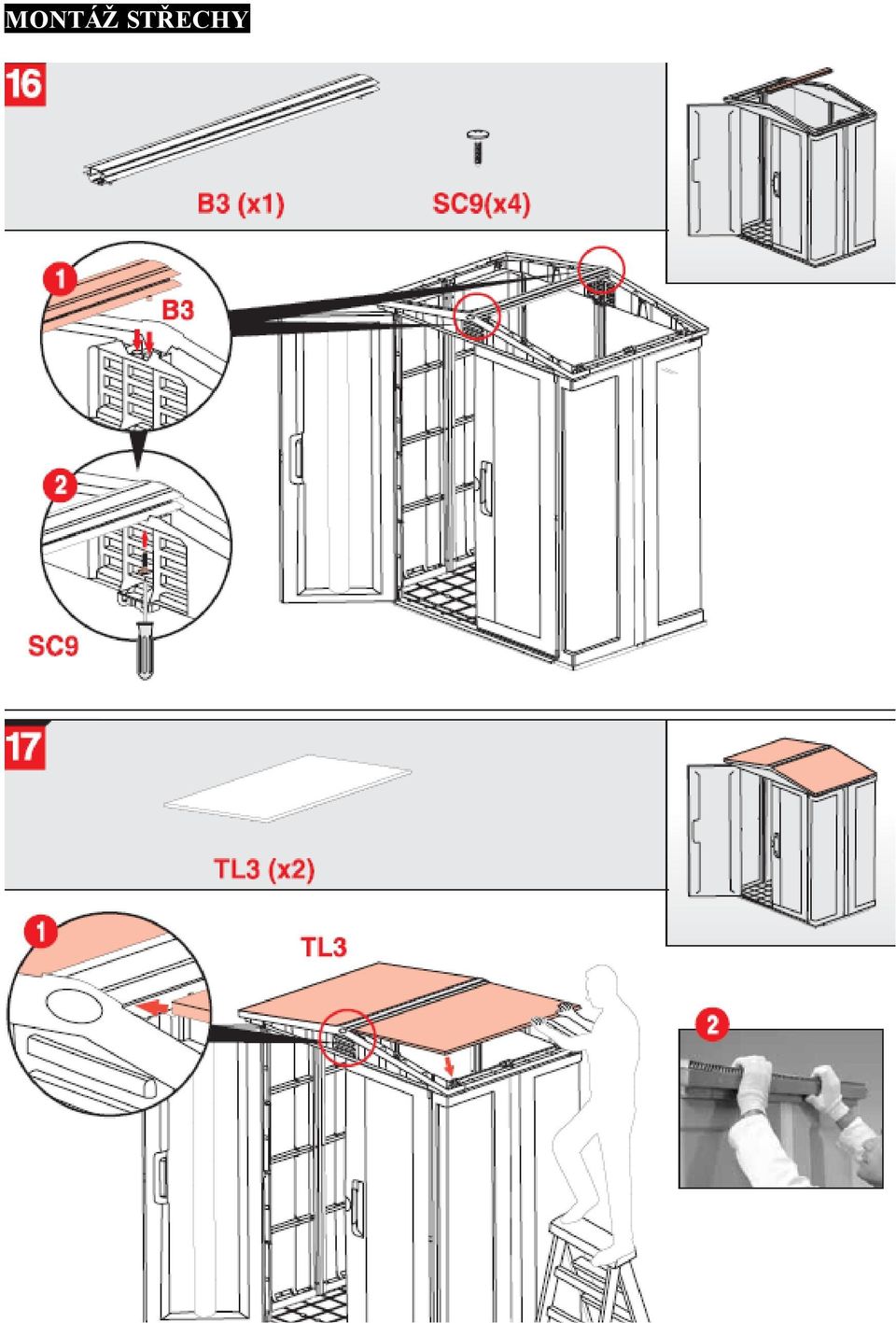 MONTÁŽ STŘECHY

16

B3 (x1)

SC9(x4)

1

B3

2

SC9

17

TL3 (x2)

1

TL3

2