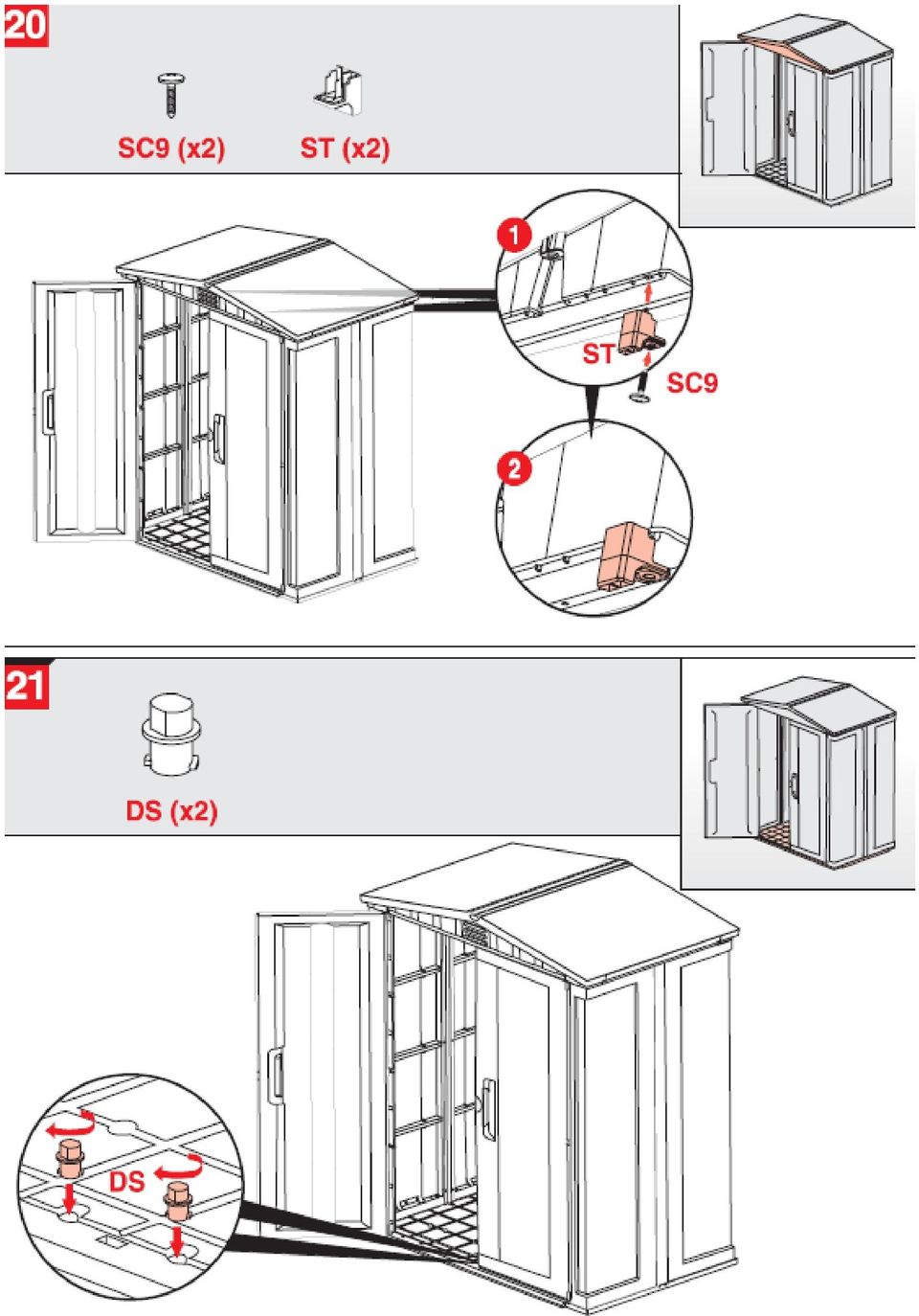 20

SC9 (x2)

ST (x2)

1

ST

SC9

2

21

DS (x2)

DS