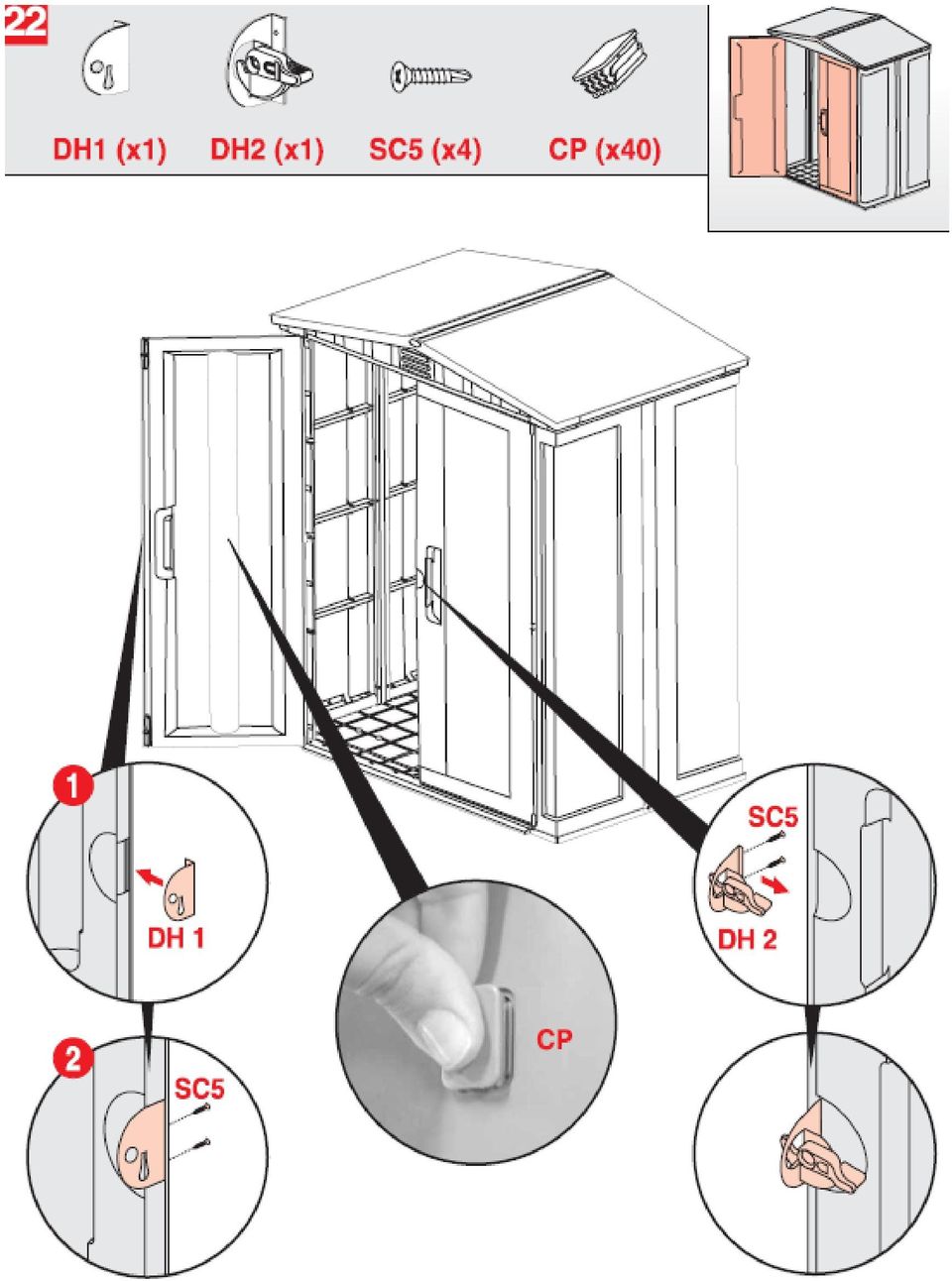 22

DH1 (x1) DH2 (x1) SC5 (x4) CP (x40)

1

DH 1

2

SC5

CP

SC5

DH 2