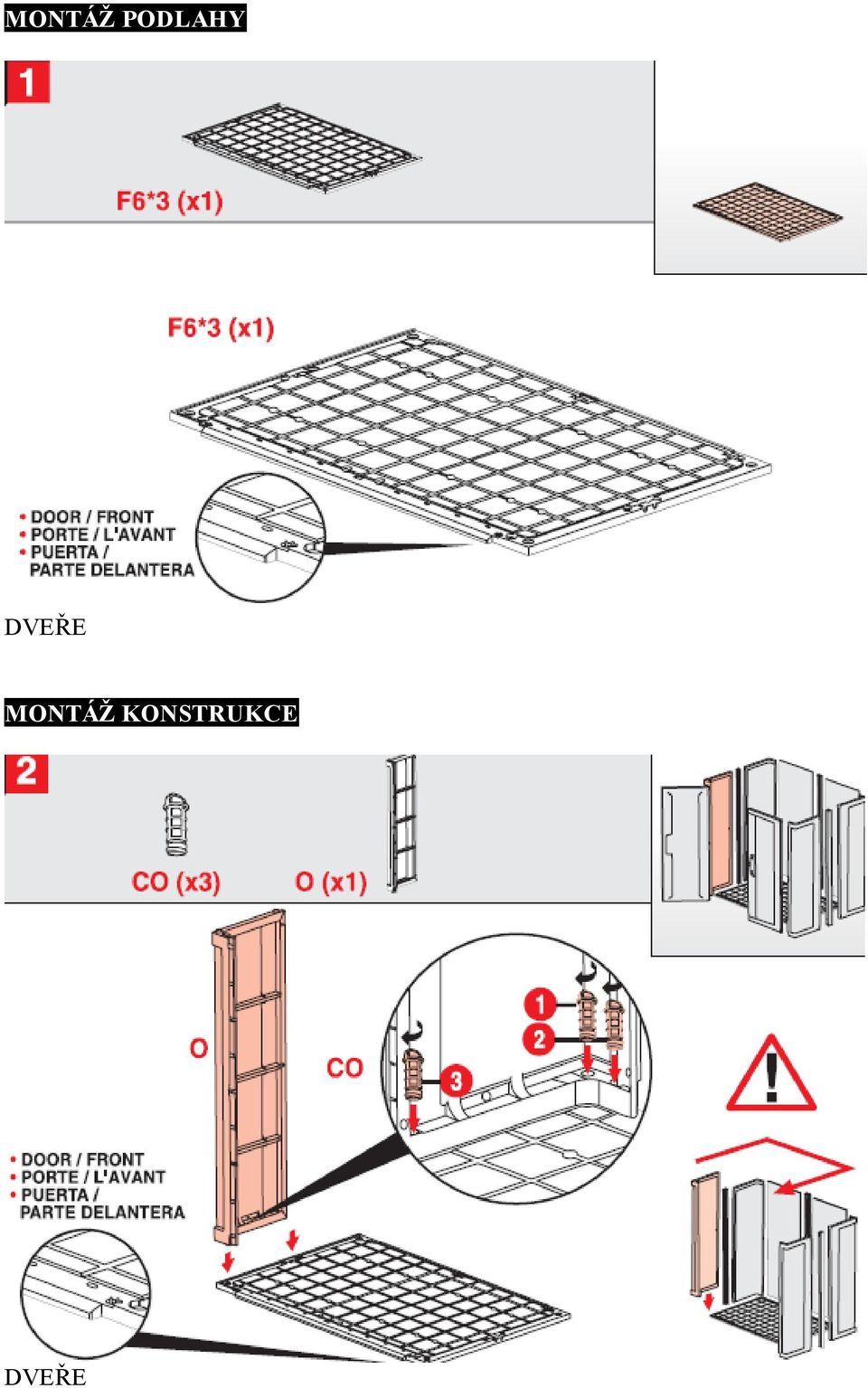 MONTÁŽ PODLAHY

1

F6*3 (x1)

F6*3 (x1)

• DOOR / FRONT
• PORTE / L'AVANT
• PUERTA / PARTE DELANTERA

DVEŘE

MONTÁŽ KONSTRUKCE

2

CO (x3)

O (x1)

O

CO

1

2

3

• DOOR / FRONT
• PORTE / L'AVANT
• PUERTA / PARTE DELANTERA

DVEŘE