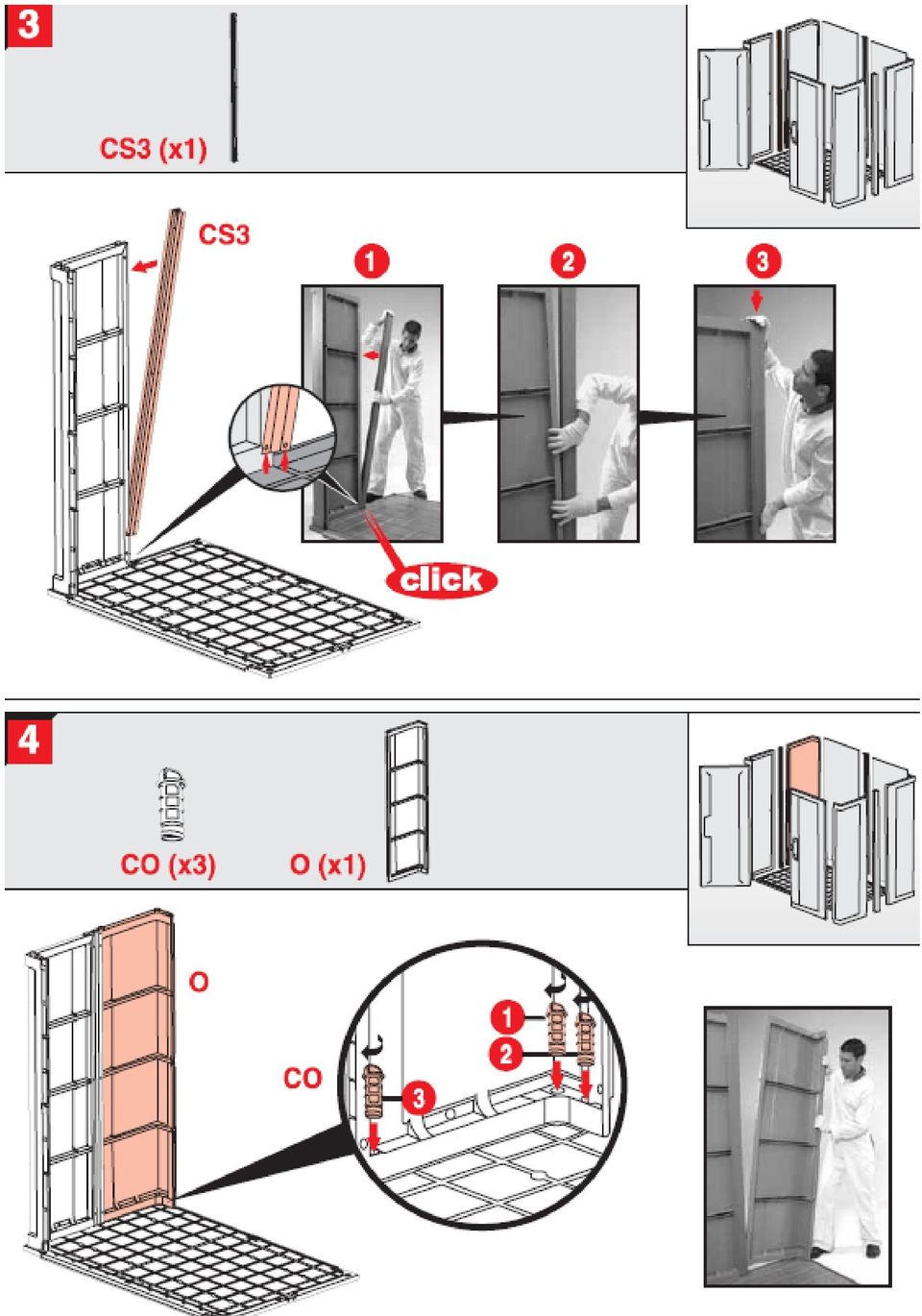 3

CS3 (x1)

CS3

1

2

3

click

4

CO (x3)

O (x1)

O

CO

1

2

3