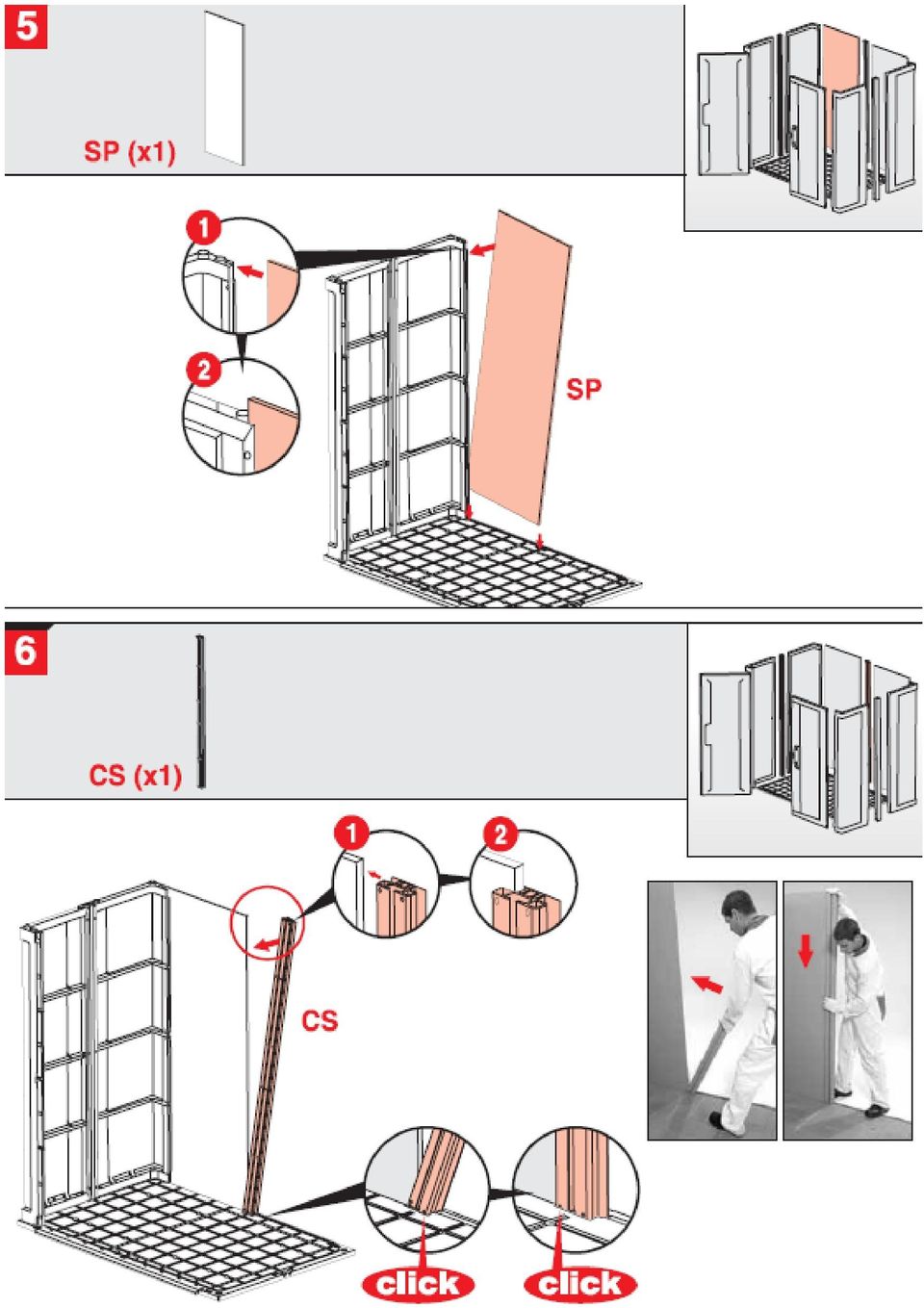 5

SP (x1)

1

2

SP

6

CS (x1)

1

2

CS

click

click