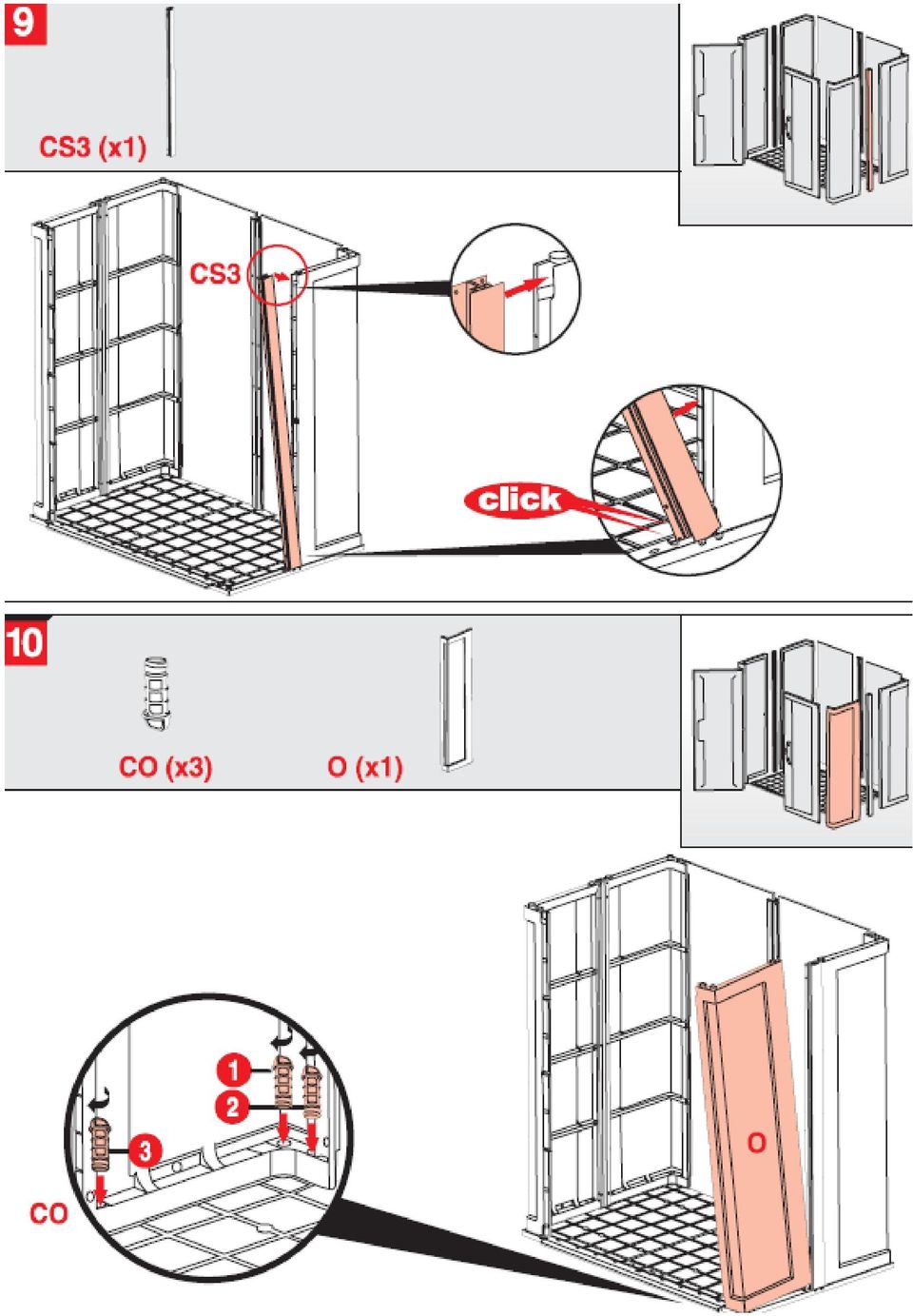 9

CS3 (x1)

CS3

click

10

CO (x3)

O (x1)

1

2

3

CO

O