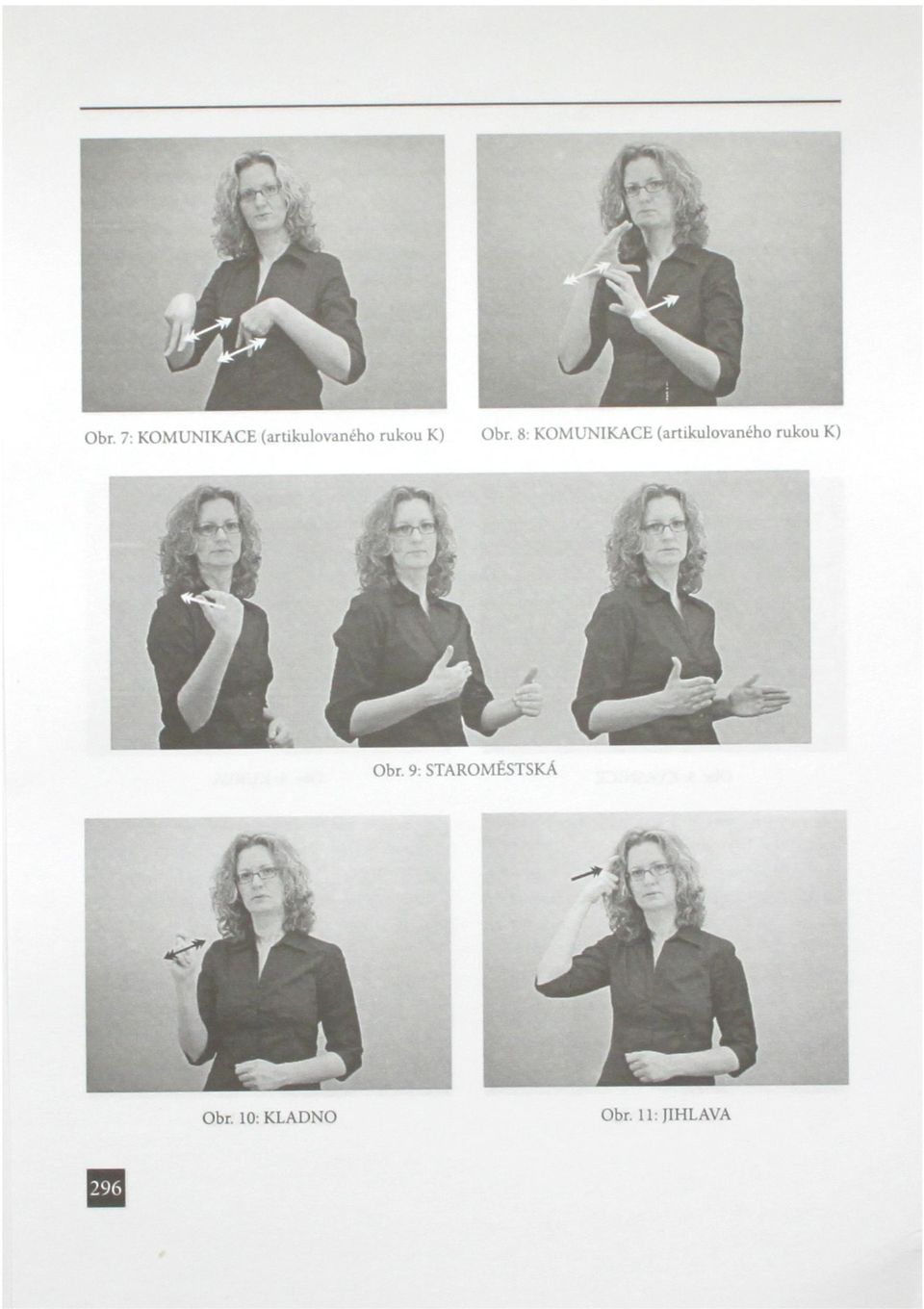 Obr. 7: KOMUNIKACE (artikulovaného rukou K)

Obr. 8: KOMUNIKACE (artikulovaného rukou K)

Obr. 9: STAROMĚSTSKÁ

Obr. 10: KLADNO

Obr. 11: JIHLAVA

296