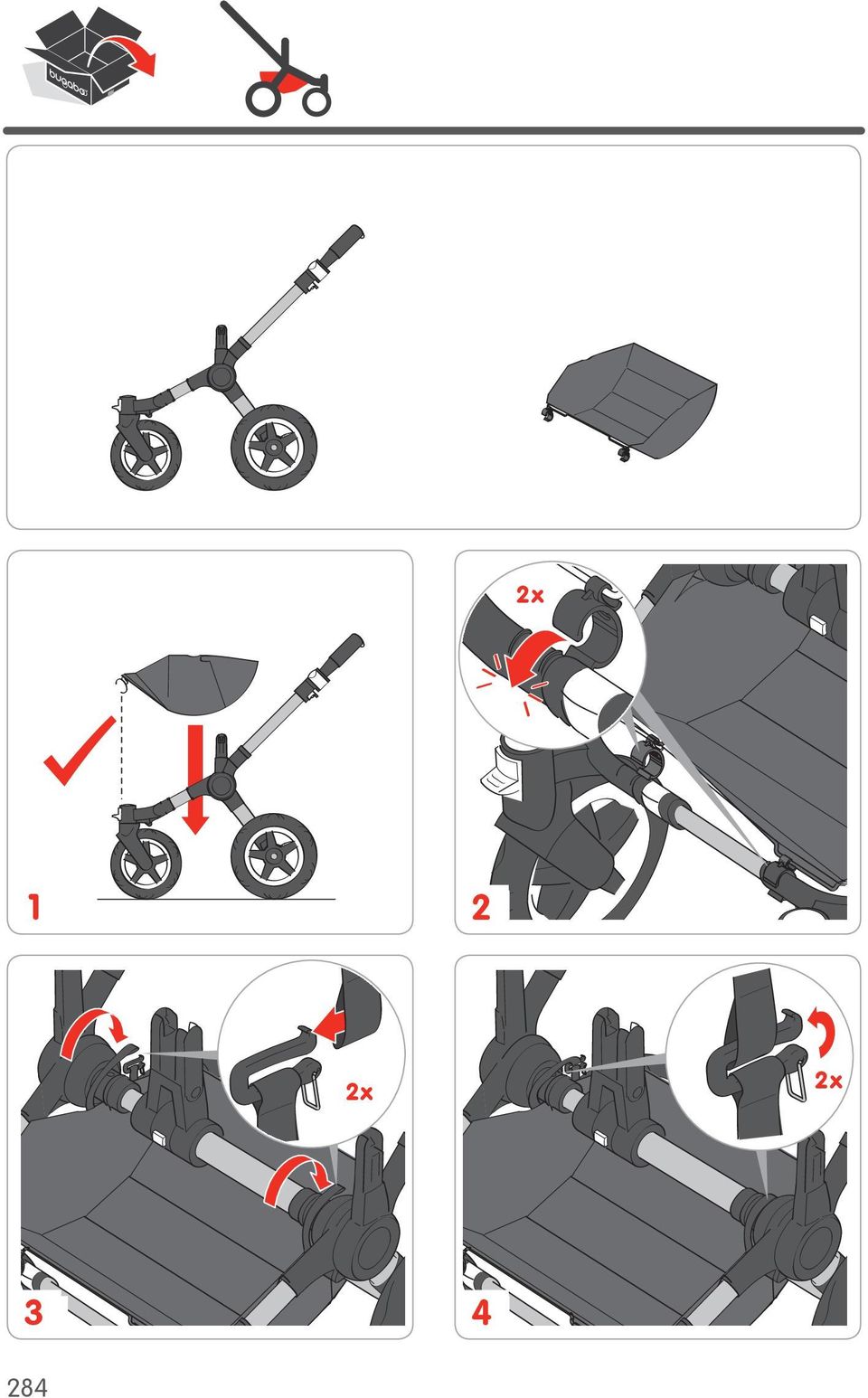 bugaboo

1

2x

2

2x

3

2x

4

284