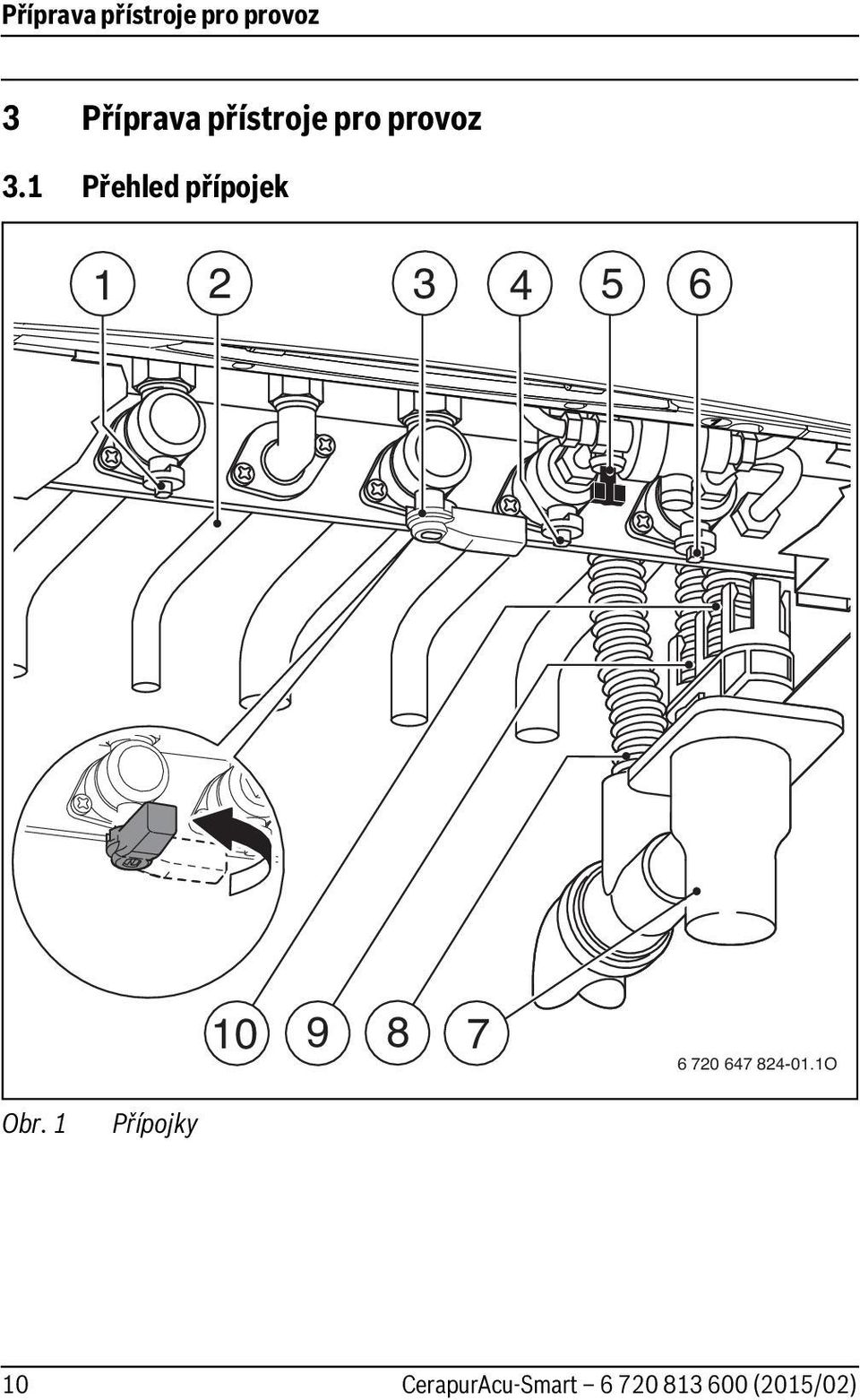 Příprava přístroje pro provoz

3 Příprava přístroje pro provoz

3.1 Přehled přípojek

1 2 3 4 5 6

10 9 8 7

6 720 647 824-01.1O

Obr. 1 Přípojky

10 CerapurAcu-Smart – 6 720 813 600 (2015/02)