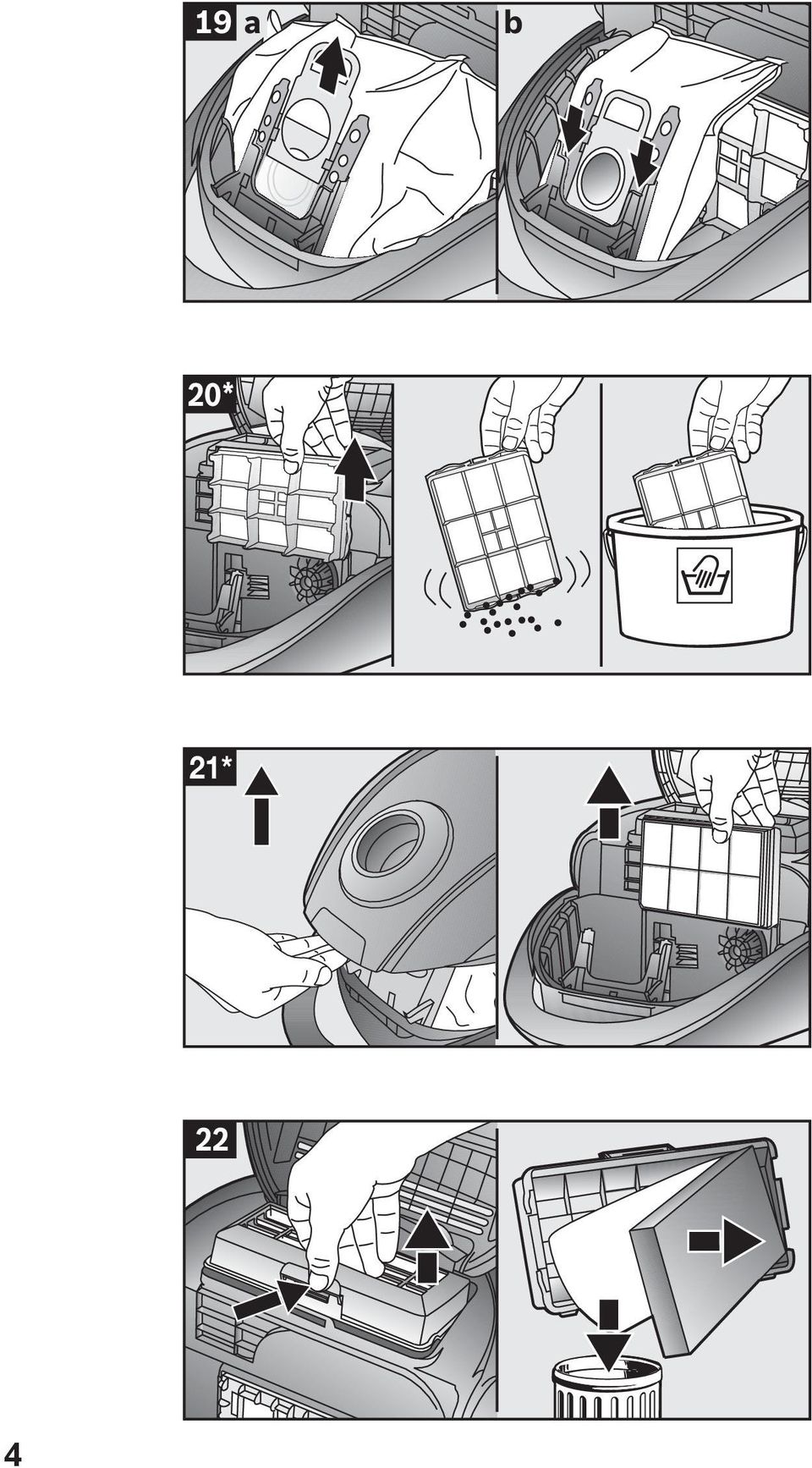 19 a

b

20*

21*

22

4