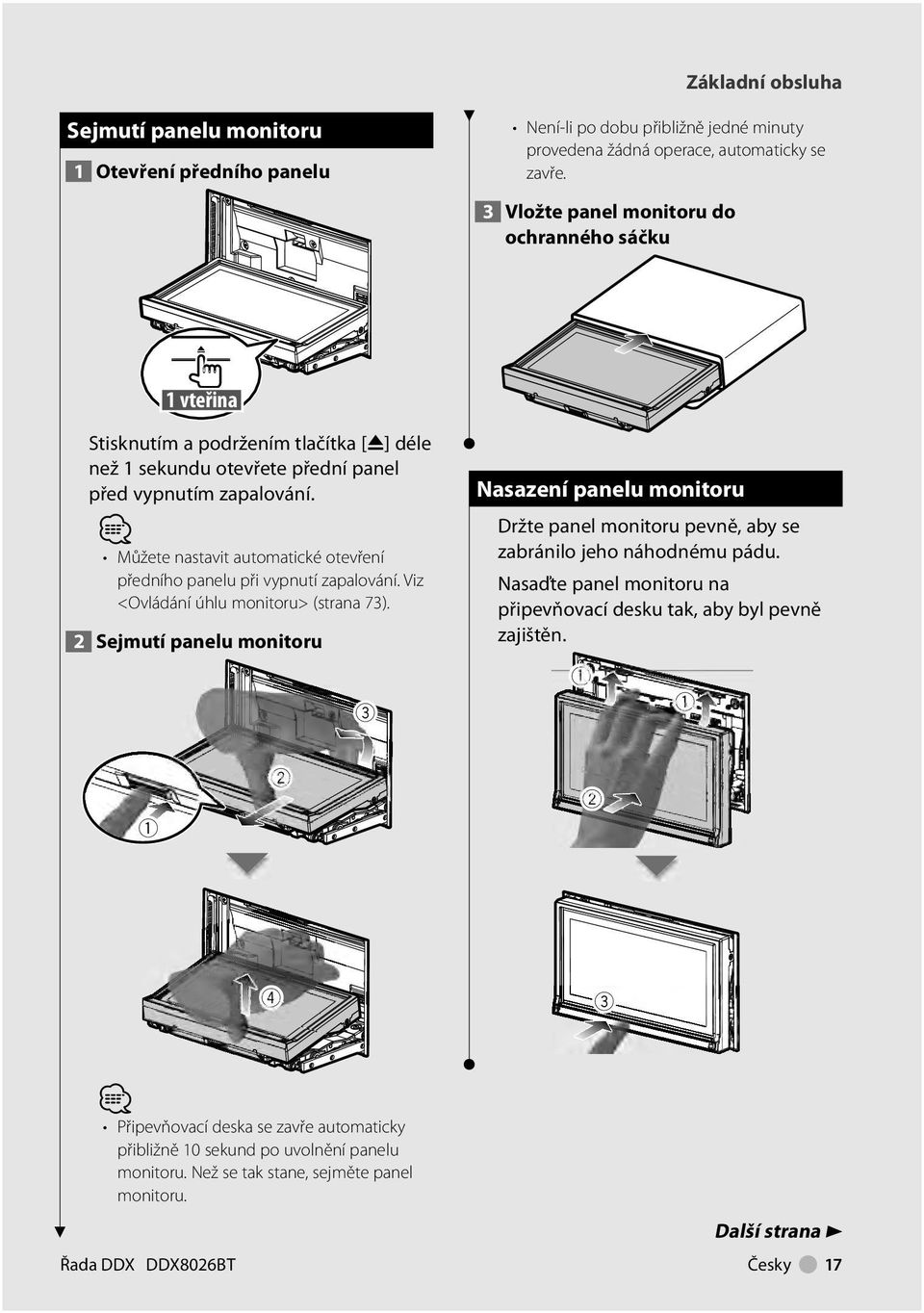 Základní obsluha

Sejmutí panelu monitoru

1 Otevření předního panelu

1 vteřina

Stisknutím a podržením tlačítka [⏏] déle než 1 sekundu otevřete přední panel před vypnutím zapalování.

• Můžete nastavit automatické otevření předního panelu při vypnutí zapalování. Viz <Ovládání úhlu monitoru> (strana 73).

2 Sejmutí panelu monitoru

③

②

①

④

• Připevňovací deska se zavře automaticky přibližně 10 sekund po uvolnění panelu monitoru. Než se tak stane, sejměte panel monitoru.

• Není-li po dobu přibližně jedné minuty provedena žádná operace, automaticky se zavře.

3 Vložte panel monitoru do ochranného sáčku

Nasazení panelu monitoru

Držte panel monitoru pevně, aby se zabránilo jeho náhodnému pádu.

Nasaďte panel monitoru na připevňovací desku tak, aby byl pevně zajištěn.

①

①

②

③

Další strana ►

Řada DDX DDX8026BT

Česky 17