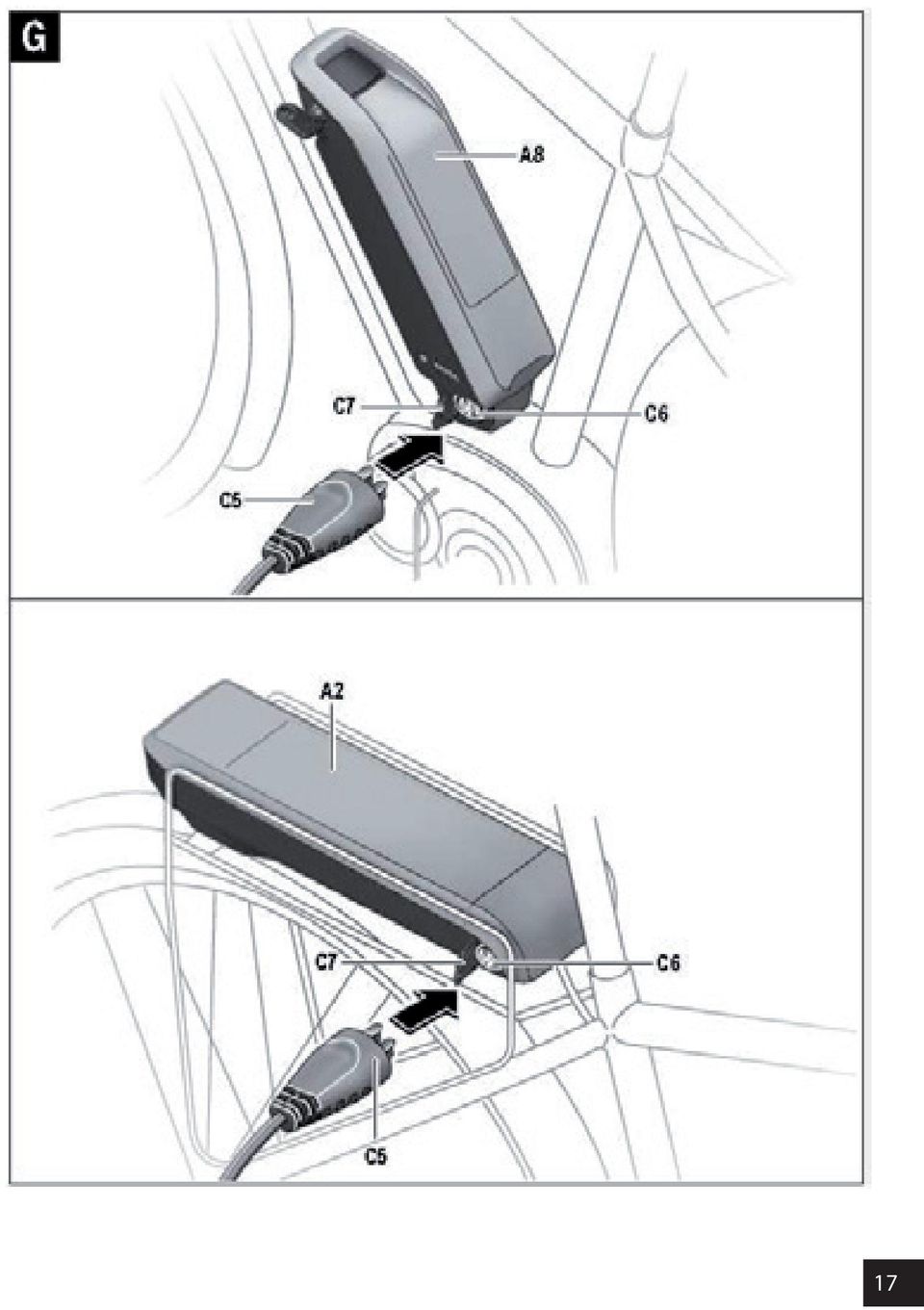 G

A8

C7

C6

C5

A2

C7

C6

C5

17