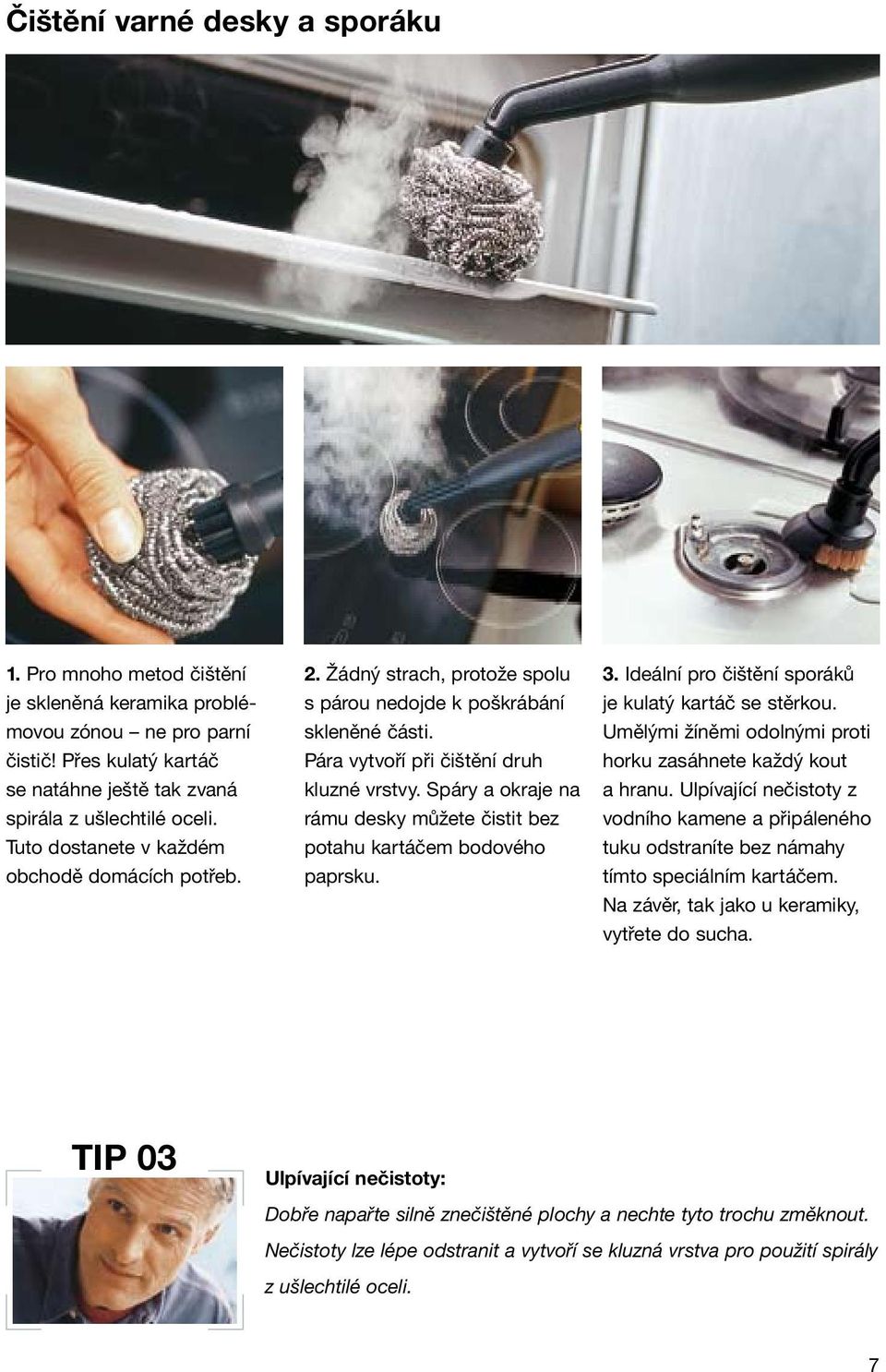 Čištění varné desky a sporáku

1. Pro mnoho metod čištění je skleněná keramika problémovou zónou – ne pro parní čistič! Přes kulatý kartáč se natáhne ještě tak zvaná spirála z ušlechtilé oceli. Tuto dostanete v každém obchodě domácích potřeb.

2. Žádný strach, protože spolu s párou nedojde k poškrábání skleněné části. Pára vytvoří při čištění druh kluzné vrstvy. Spáry a okraje na rámu desky můžete čistit bez potahu kartáčem bodového paprsku.

3. Ideální pro čištění sporáků je kulatý kartáč se stěrkou. Umělými žíněmi odolnými proti horku zasáhnete každý kout a hranu. Ulpívající nečistoty z vodního kamene a připáleného tuku odstraníte bez námahy tímto speciálním kartáčem. Na závěr, tak jako u keramiky, vytřete do sucha.

TIP 03

Ulpívající nečistoty:

Dobře napařte silně znečištěné plochy a nechte tyto trochu změknout. Nečistoty lze lépe odstranit a vytvoří se kluzná vrstva pro použití spirály z ušlechtilé oceli.

7