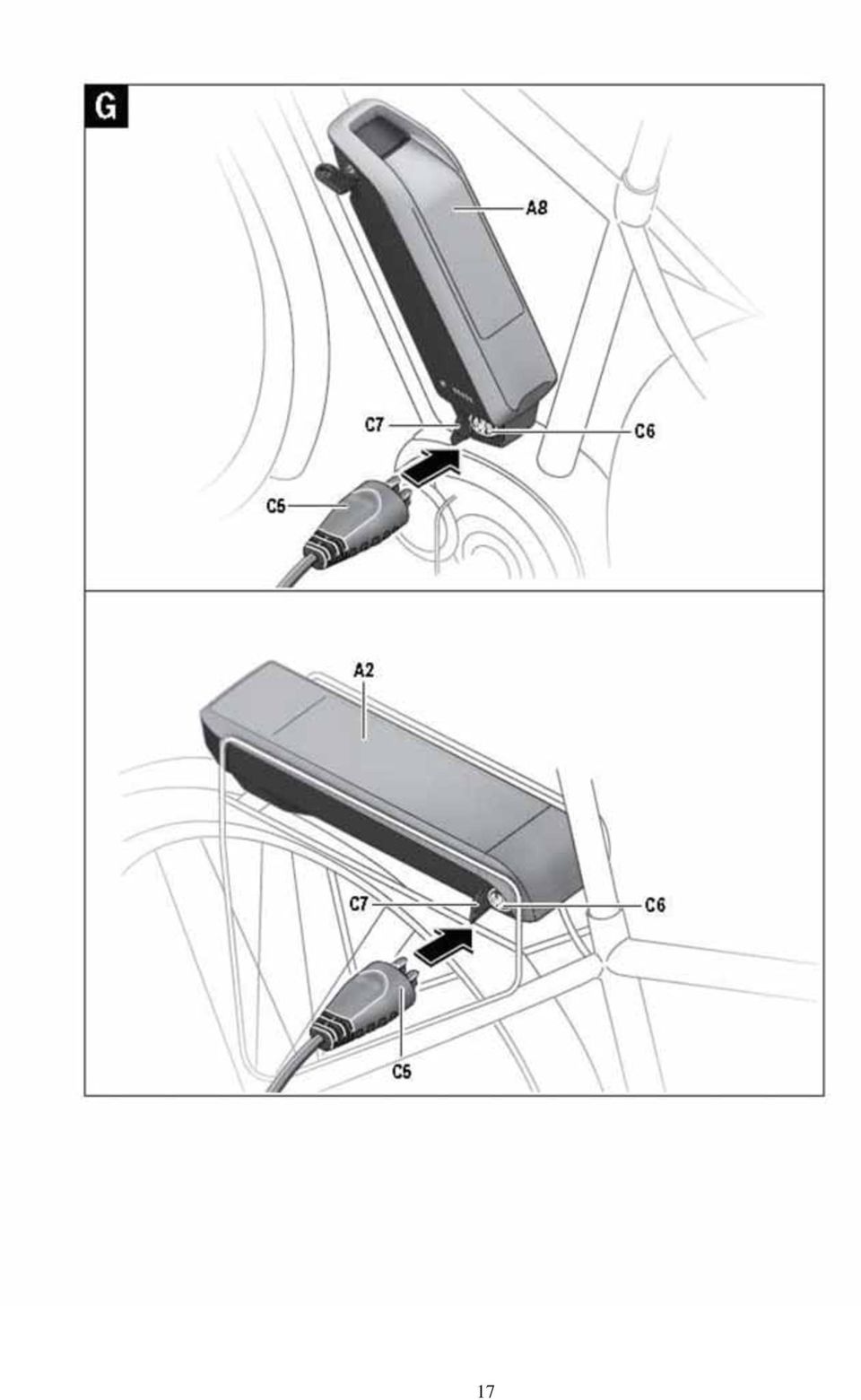 G

A8

C7

C6

C5

A2

C7

C6

C5

17