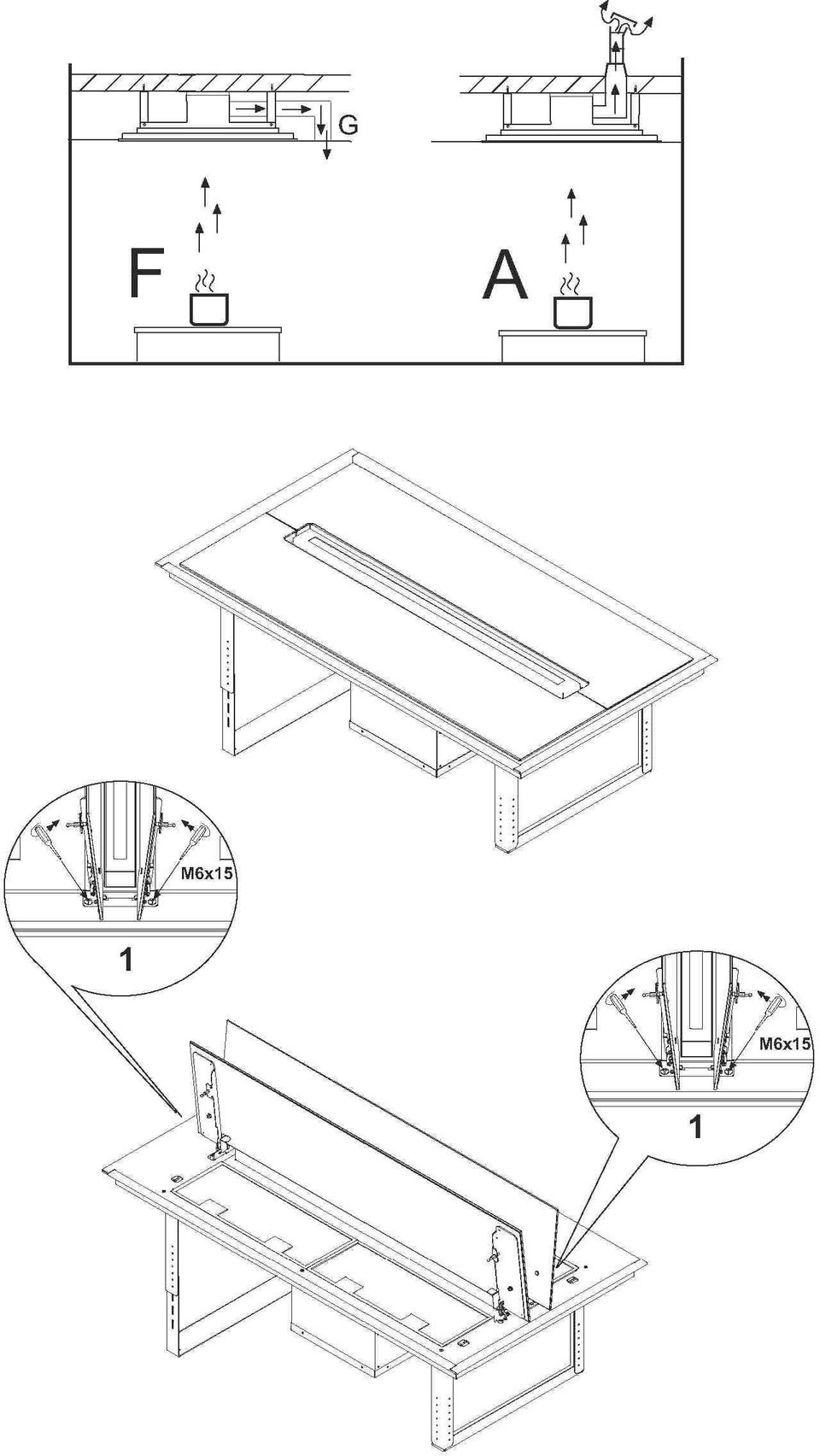 G

F

A

M6x15

1

M6x15

1