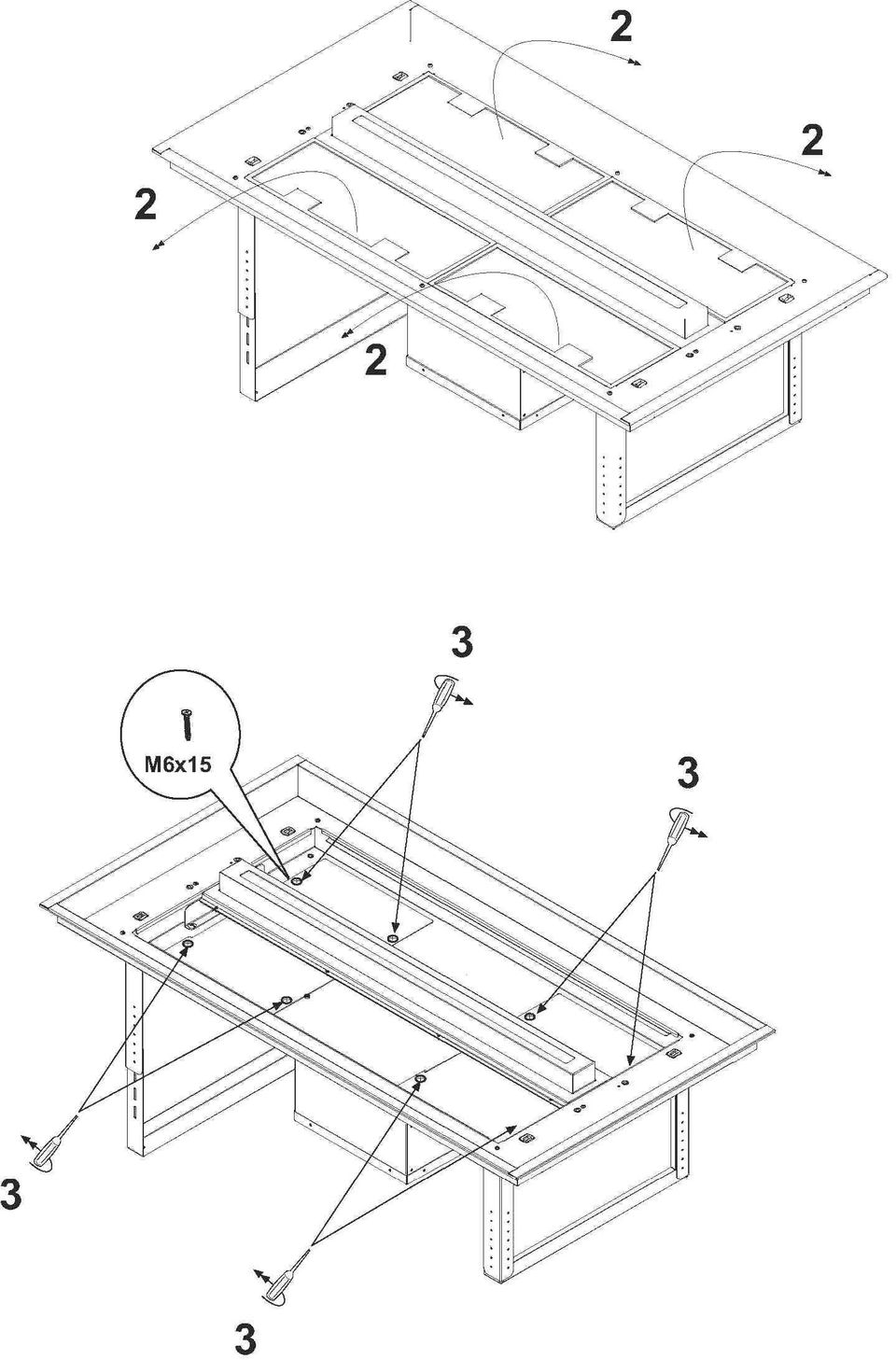 2

2

2

2

3

M6x15

3

3

3