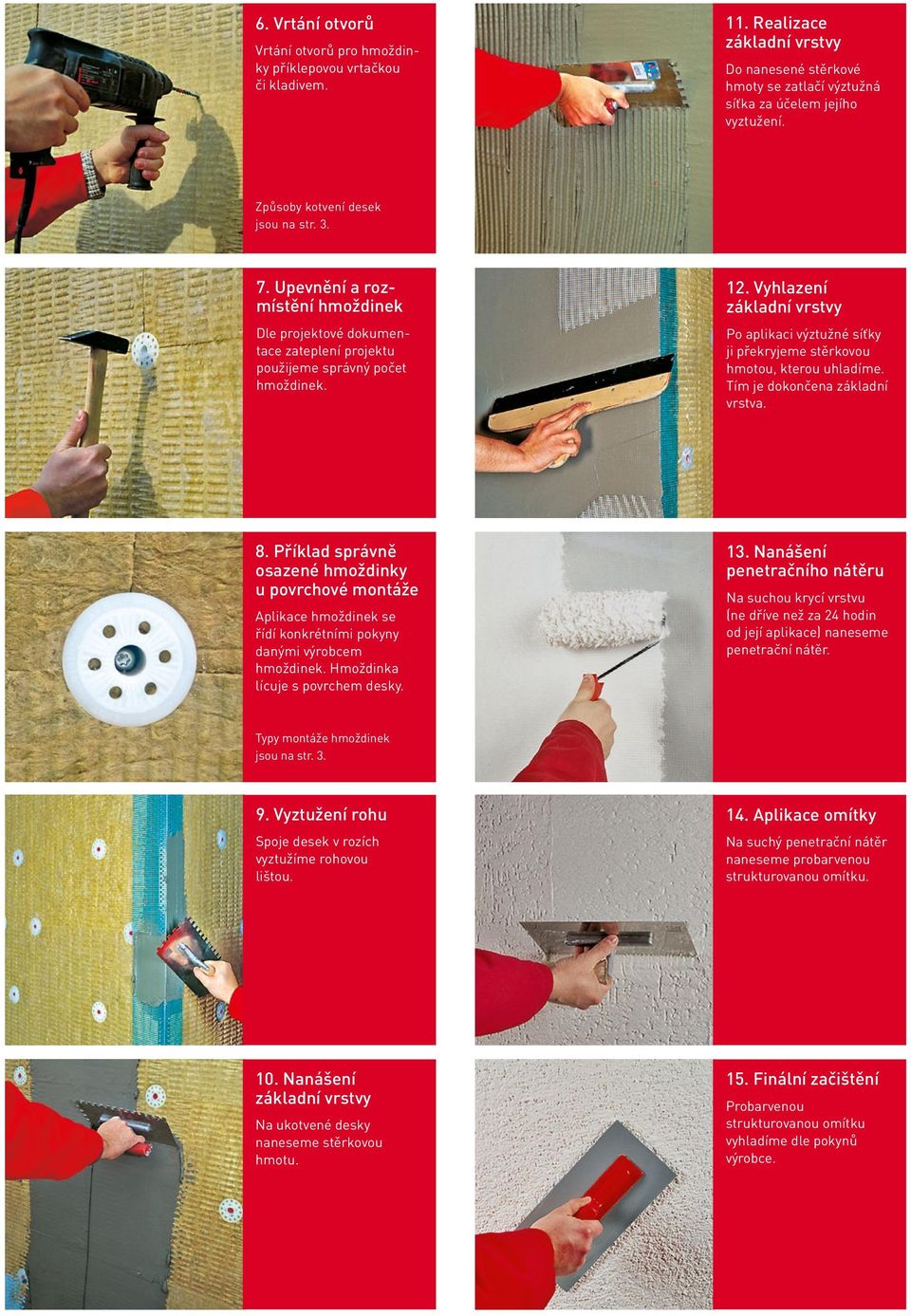 6. Vrtání otvorů

Vrtání otvorů pro hmoždinky příklepovou vrtačkou či kladivem.

Způsoby kotvení desek jsou na str. 3.

7. Upevnění a rozmístění hmoždinek

Dle projektové dokumentace zateplení projektu použijeme správný počet hmoždinek.

8. Příklad správně osazené hmoždinky u povrchové montáže

Aplikace hmoždinek se řídí konkrétními pokyny danými výrobcem hmoždinek. Hmoždinka lícuje s povrchem desky.

Typy montáže hmoždinek jsou na str. 3.

9. Vyztužení rohu

Spoje desek v rozích vyztužíme rohovou lištou.

10. Nanášení základní vrstvy

Na ukotvené desky naneseme stěrkovou hmotu.

11. Realizace základní vrstvy

Do nanesené stěrkové hmoty se zatlačí výztužná síťka za účelem jejího vyztužení.

12. Vyhlazení základní vrstvy

Po aplikaci výztužné síťky ji překryjeme stěrkovou hmotou, kterou uhladíme. Tím je dokončena základní vrstva.

13. Nanášení penetračního nátěru

Na suchou krycí vrstvu (ne dříve než za 24 hodin od její aplikace) naneseme penetrační nátěr.

14. Aplikace omítky

Na suchý penetrační nátěr naneseme probarvenou strukturovanou omítku.

15. Finální začištění

Probarvenou strukturovanou omítku vyhladíme dle pokynů výrobce.