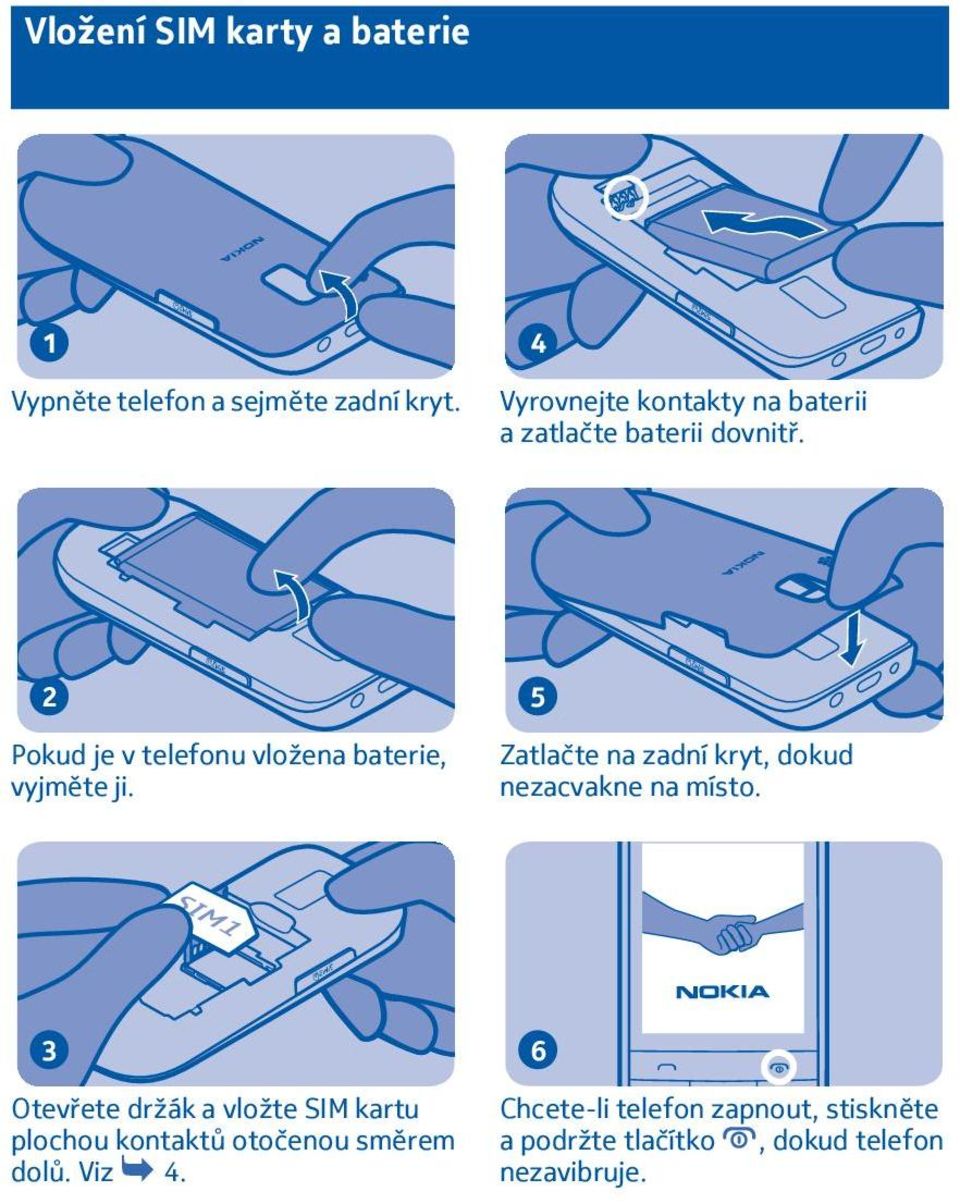 Vložení SIM karty a baterie

NOKIA

1

Vypněte telefon a sejměte zadní kryt.

2

Pokud je v telefonu vložena baterie, vyjměte ji.

SIM1

3

Otevřete držák a vložte SIM kartu plochou kontaktů otočenou směrem dolů. Viz 4.

4

Vyrovnejte kontakty na baterii a zatlačte baterii dovnitř.

NOKIA

5

Zatlačte na zadní kryt, dokud nezacvakne na místo.

NOKIA

6

Chcete-li telefon zapnout, stiskněte a podržte tlačítko, dokud telefon nezavibruje.