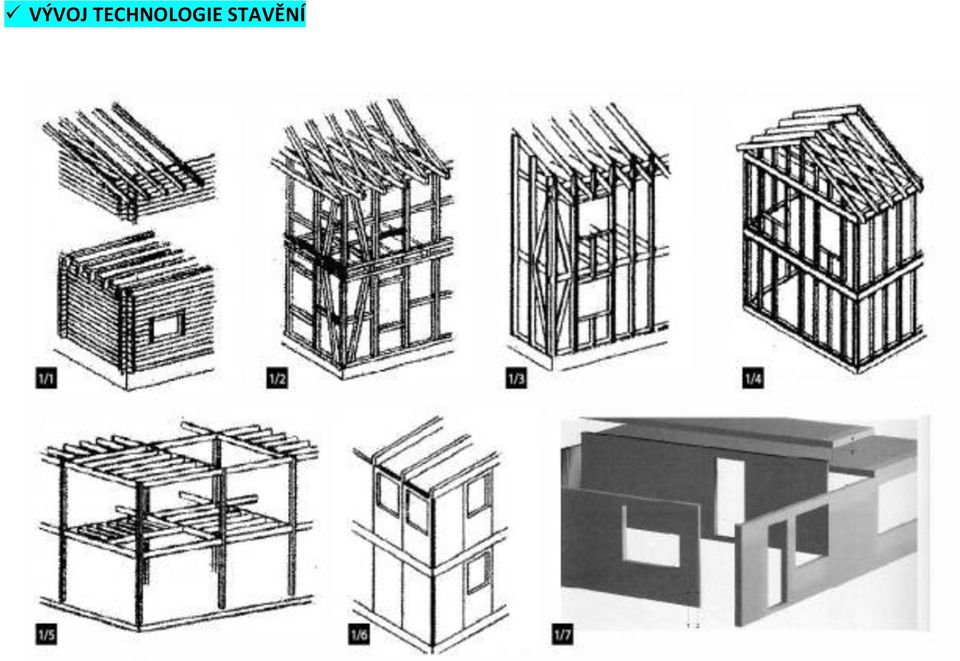 ✓ VÝVOJ TECHNOLOGIE STAVĚNÍ

1/1

1/2

1/3

1/4

1/5

1/6

1/7