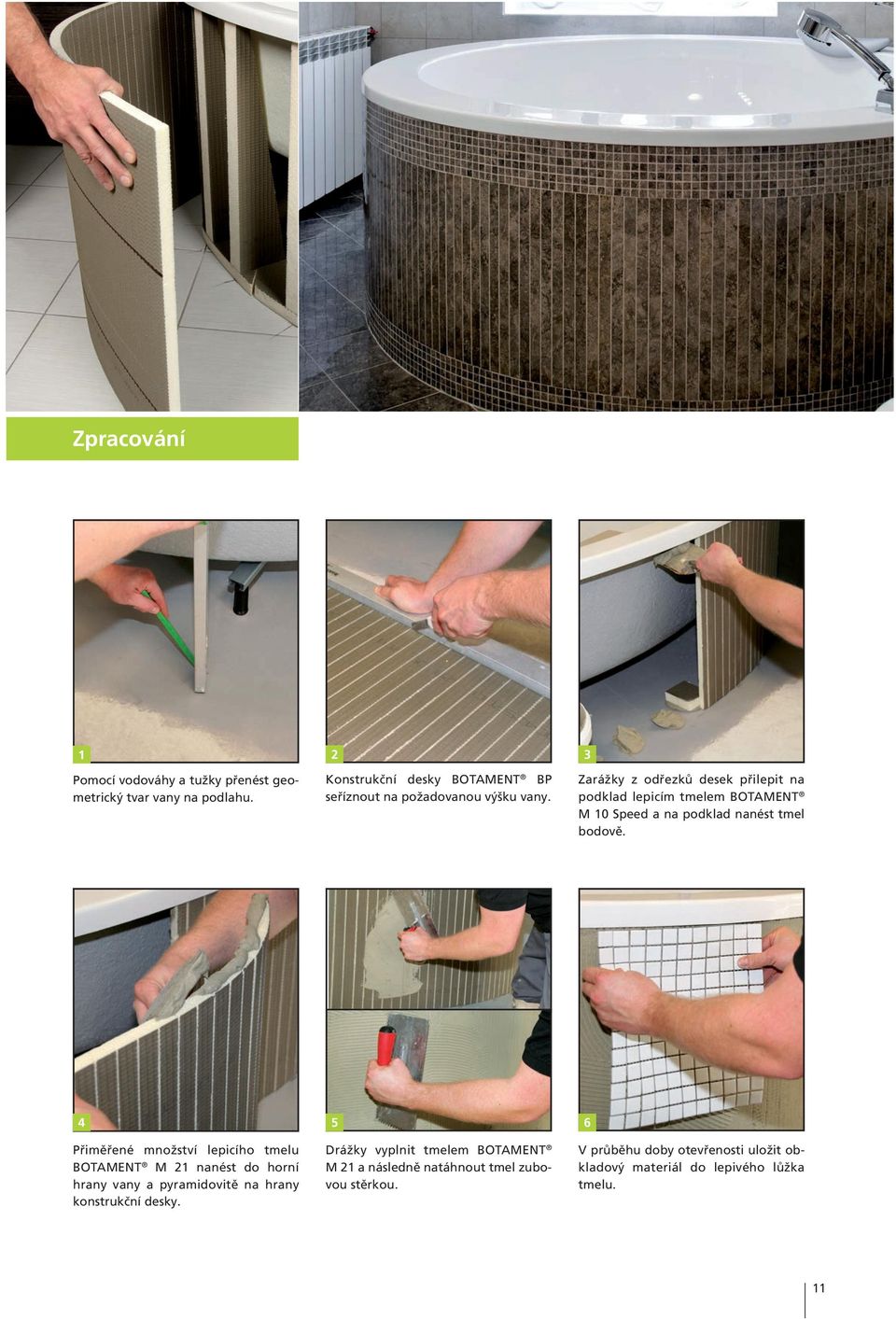 Zpracování

1

Pomocí vodováhy a tužky přenést geometrický tvar vany na podlahu.

2

Konstrukční desky BOTAMENT® BP seříznout na požadovanou výšku vany.

3

Zarážky z odřezků desek přilepit na podklad lepicím tmelem BOTAMENT® M 10 Speed a na podklad nanést tmel bodově.

4

Přiměřené množství lepicího tmelu BOTAMENT® M 21 nanést do horní hrany vany a pyramidovitě na hrany konstrukční desky.

5

Drážky vyplnit tmelem BOTAMENT® M 21 a následně natáhnout tmel zubovou stěrkou.

6

V průběhu doby otevřenosti uložit obkladový materiál do lepivého lůžka tmelu.

11