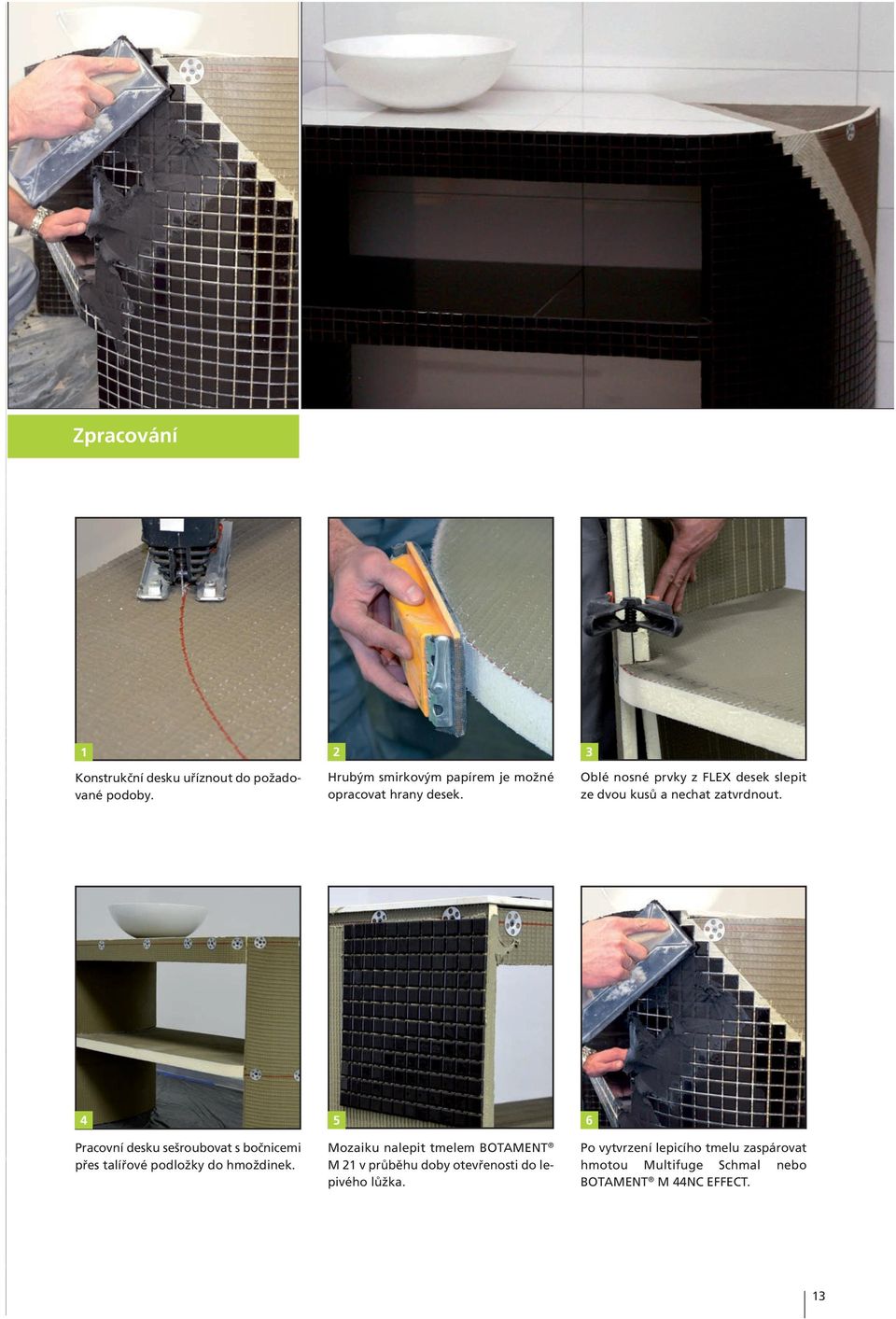 Zpracování

1

Konstrukční desku uříznout do požadované podoby.

2

Hrubým smirkovým papírem je možné opracovat hrany desek.

3

Oblé nosné prvky z FLEX desek slepit ze dvou kusů a nechat zatvrdnout.

4

Pracovní desku sešroubovat s bočnicemi přes talířové podložky do hmoždinek.

5

Mozaiku nalepit tmelem BOTAMENT® M 21 v průběhu doby otevřenosti do lepivého lůžka.

6

Po vytvrzení lepicího tmelu zaspárovat hmotou Multifuge Schmal nebo BOTAMENT® M 44NC EFFECT.

13