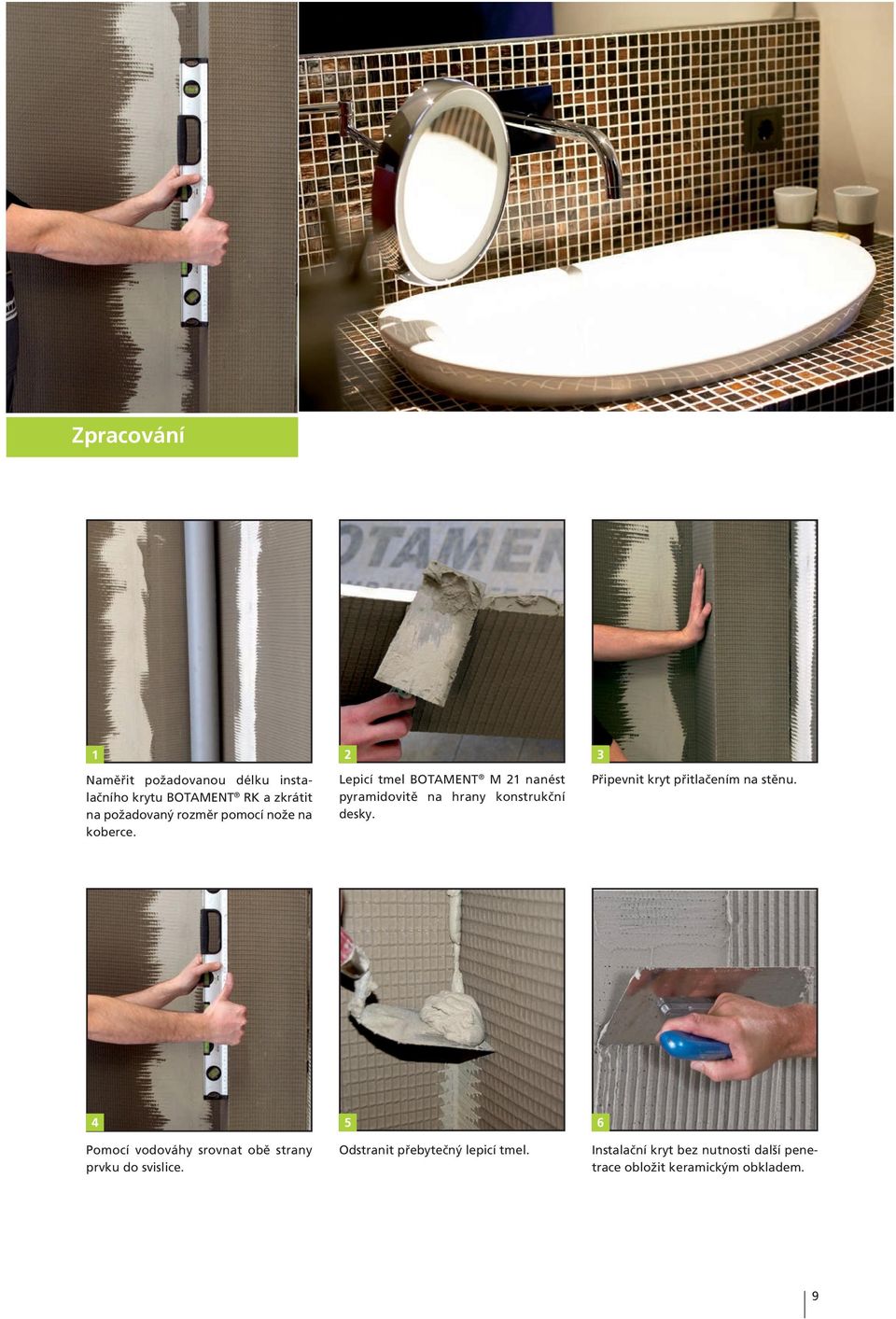 Zpracování

1

Naměřit požadovanou délku instalačního krytu BOTAMENT® RK a zkrátit na požadovaný rozměr pomocí nože na koberce.

2

Lepicí tmel BOTAMENT® M 21 nanést pyramidovitě na hrany konstrukční desky.

3

Připevnit kryt přitlačením na stěnu.

4

Pomocí vodováhy srovnat obě strany prvku do svislice.

5

Odstranit přebytečný lepicí tmel.

6

Instalační kryt bez nutnosti další penetrace obložit keramickým obkladem.

9