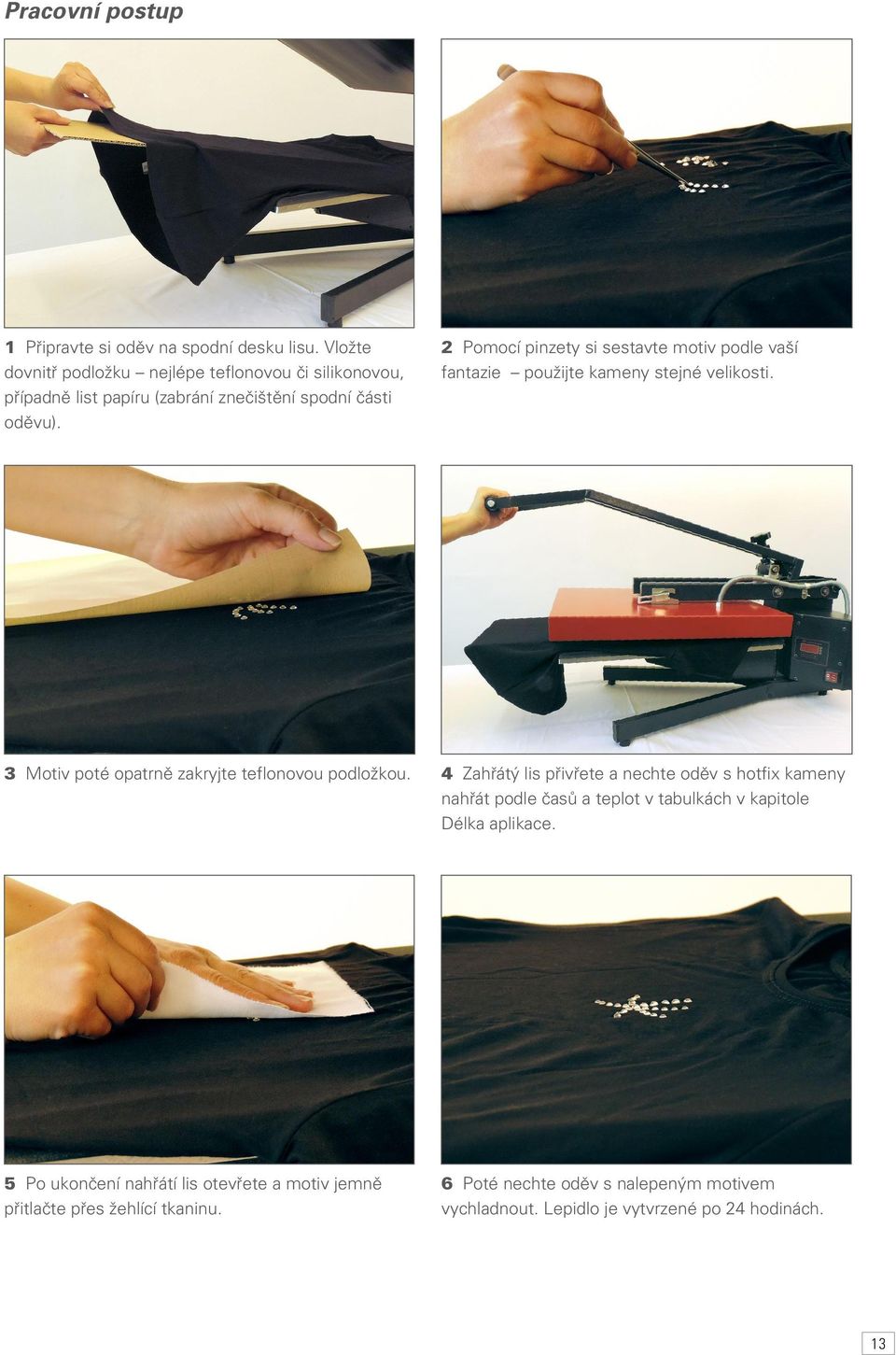 Pracovní postup

1 Připravte si oděv na spodní desku lisu. Vložte dovnitř podložku – nejlépe teflonovou či silikonovou, případně list papíru (zabrání znečištění spodní části oděvu).

2 Pomocí pinzety si sestavte motiv podle vaší fantazie – použijte kameny stejné velikosti.

3 Motiv poté opatrně zakryjte teflonovou podložkou.

4 Zahřátý lis přivřete a nechte oděv s hotfix kameny nahřát podle časů a teplot v tabulkách v kapitole Délka aplikace.

5 Po ukončení nahřátí lis otevřete a motiv jemně přitlačte přes žehlící tkaninu.

6 Poté nechte oděv s nalepeným motivem vychladnout. Lepidlo je vytvrzené po 24 hodinách.

13