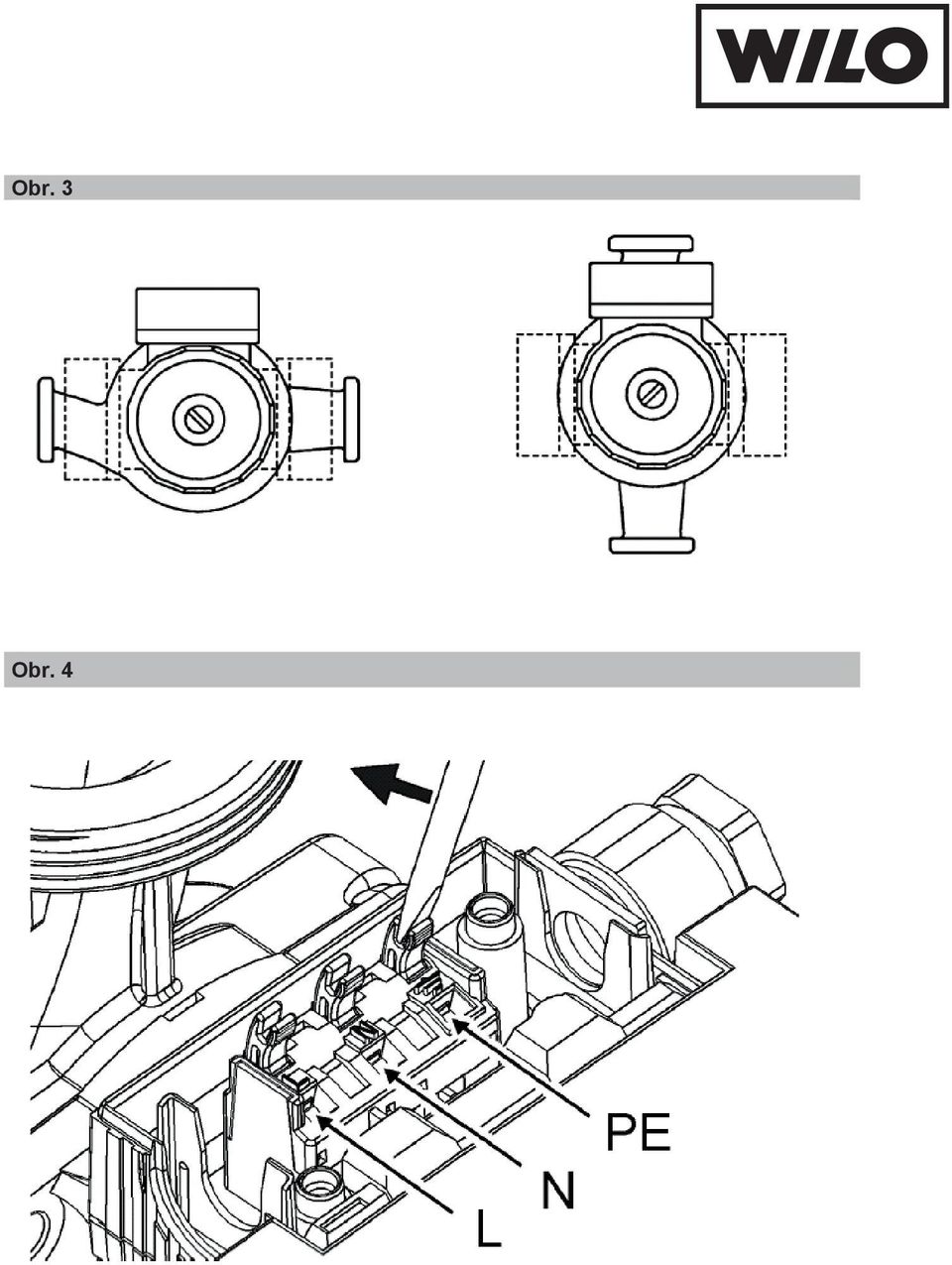 WILO

Obr. 3

Obr. 4

PE

N

L