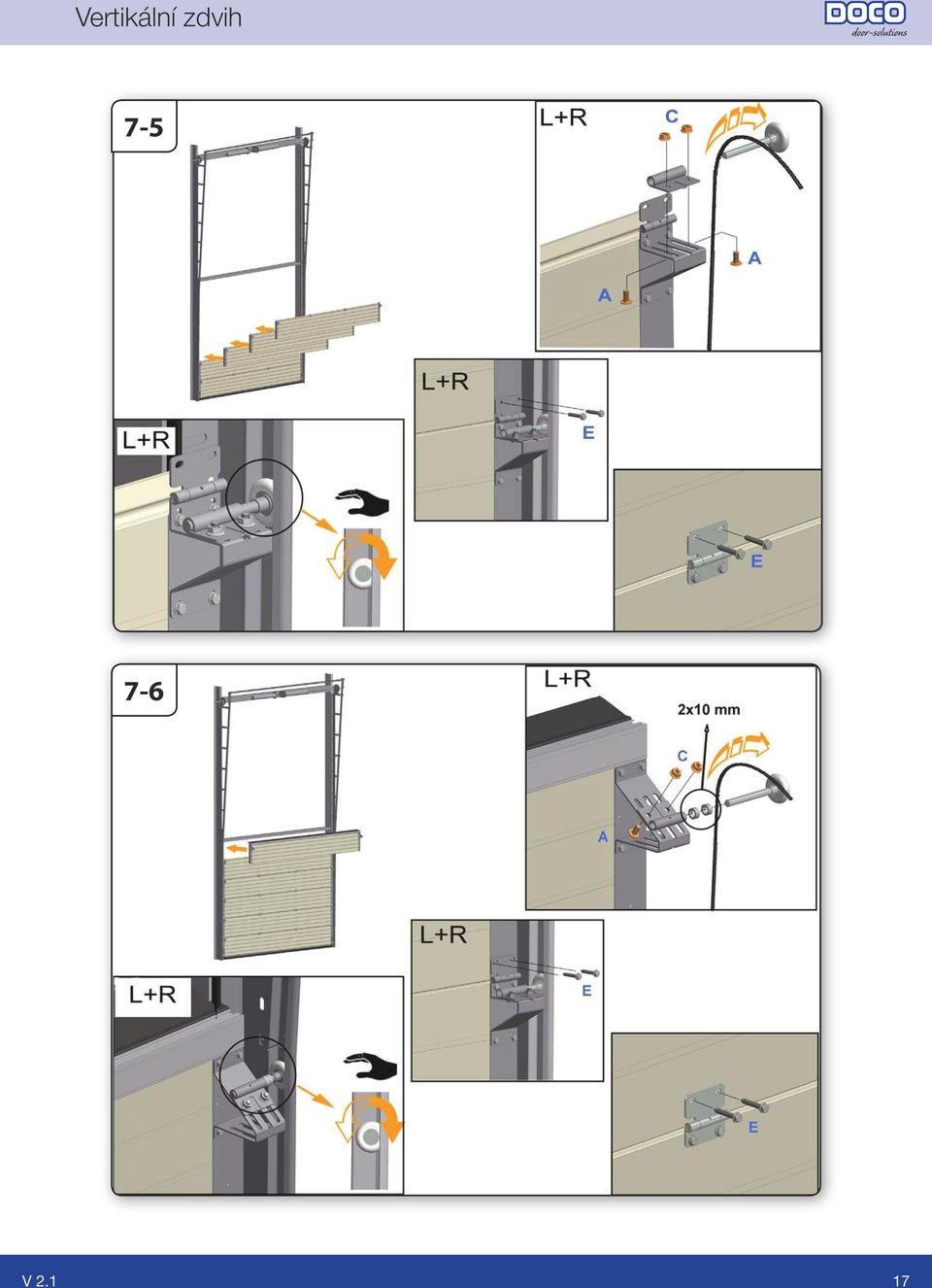 Vertikální zdvih

DOCO door-solutions

7-5

L+R

C

A

A

L+R

E

L+R

E

7-6

L+R

2x10 mm

C

A

L+R

E

L+R

E

V 2.1

17