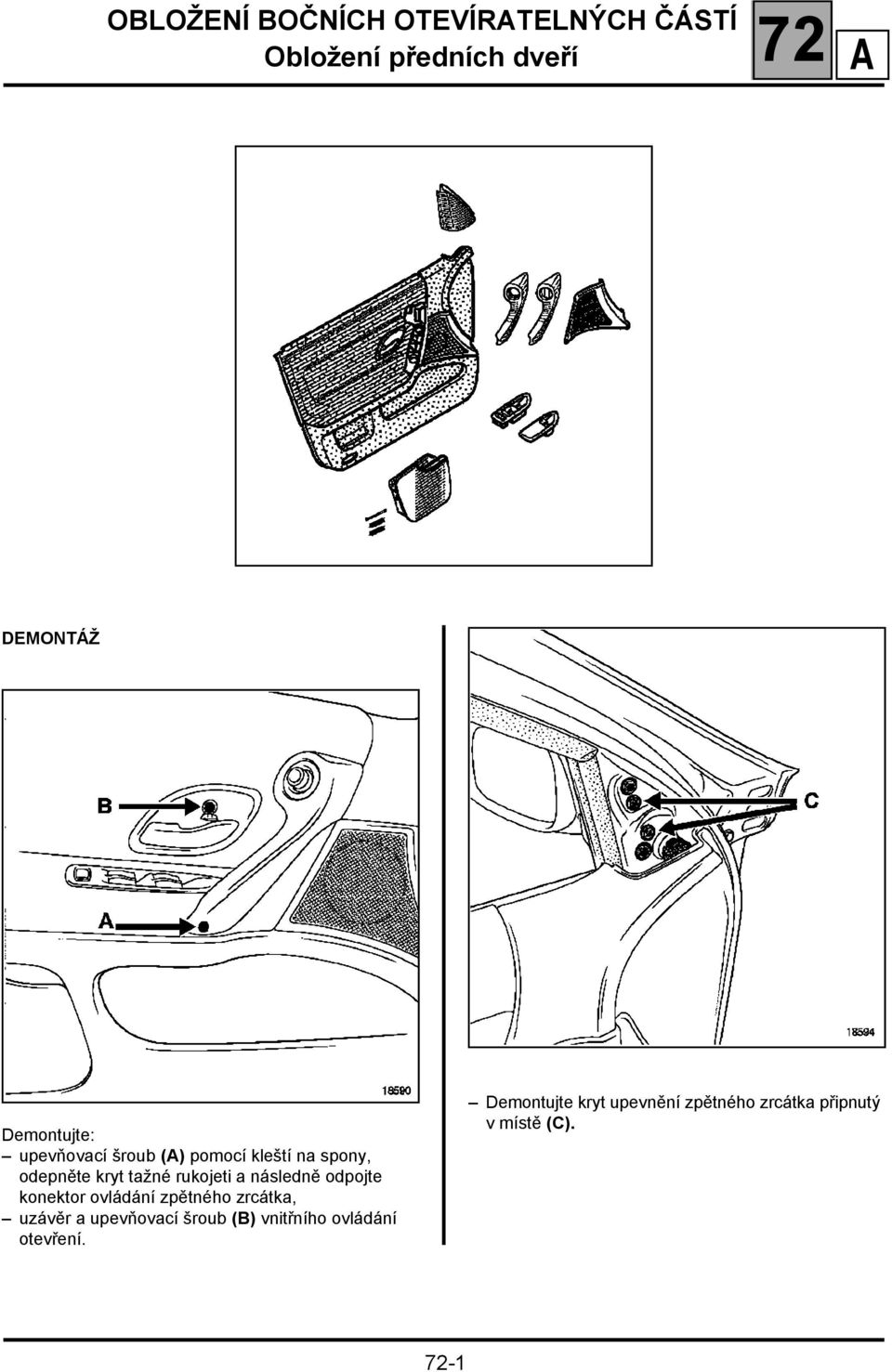 OBLOŽENÍ BOČNÍCH OTEVÍRATELNÝCH ČÁSTÍ
Obložení předních dveří

72 A

DEMONTÁŽ

B

A

18590

Demontujte:
– upevňovací šroub (A) pomocí kleští na spony, odepněte kryt tažné rukojeti a následně odpojte konektor ovládání zpětného zrcátka,
– uzávěr a upevňovací šroub (B) vnitřního ovládání otevření.

C

18594

– Demontujte kryt upevnění zpětného zrcátka připnutý v místě (C).

72-1