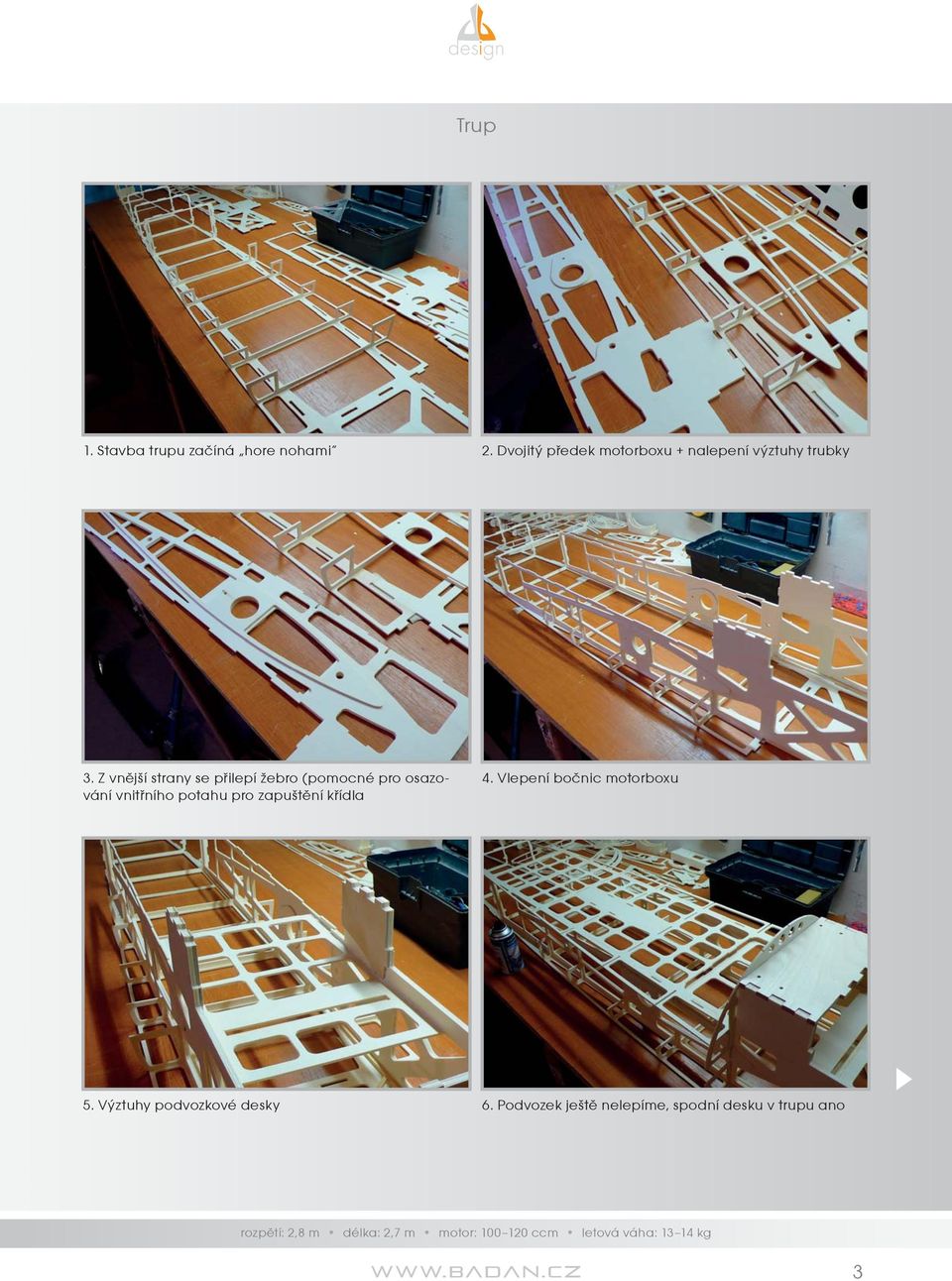 design

Trup

1. Stavba trupu začíná „hore nohami“

2. Dvojitý předek motorboxu + nalepení výztuhy trubky

3. Z vnější strany se přilepí žebro (pomocné pro osazování vnitřního potahu pro zapuštění křídla

4. Vlepení bočnic motorboxu

5. Výztuhy podvozkové desky

6. Podvozek ještě nelepíme, spodní desku v trupu ano

rozpětí: 2,8 m • délka: 2,7 m • motor: 100–120 ccm • letová váha: 13–14 kg

WWW.BADAN.CZ

3