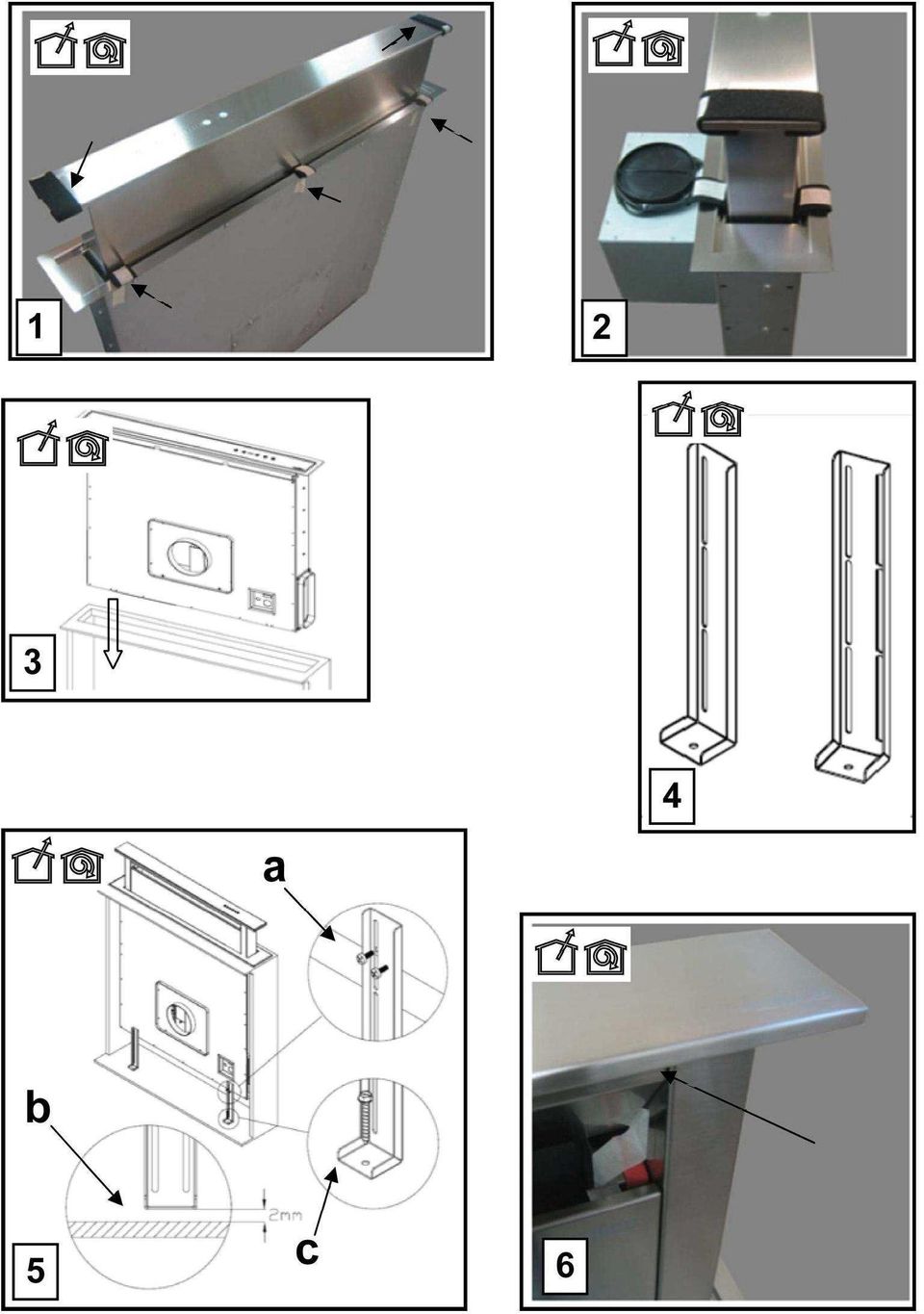 1

2

3

4

a

b

2mm

c

5

6