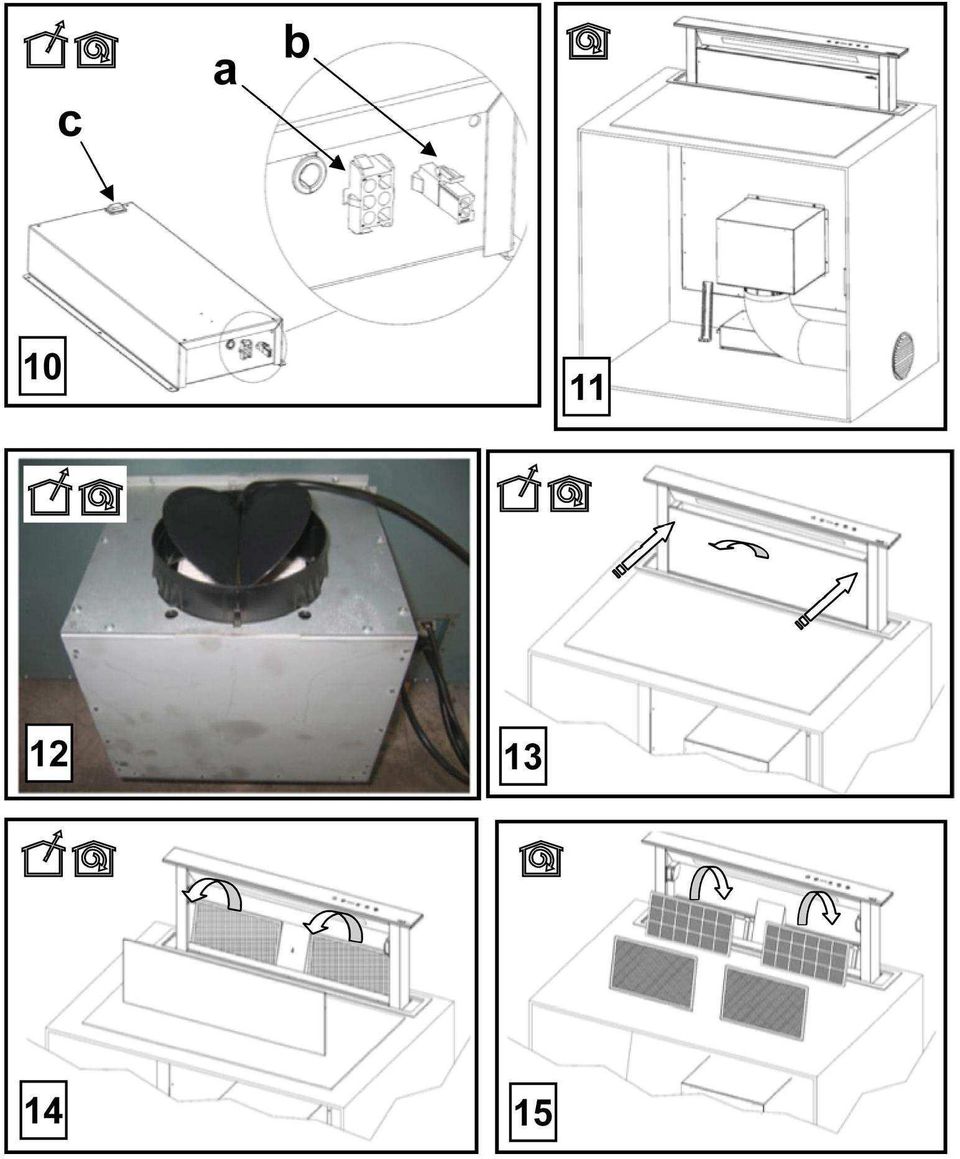 a
b
c
10
11
12
13
14
15