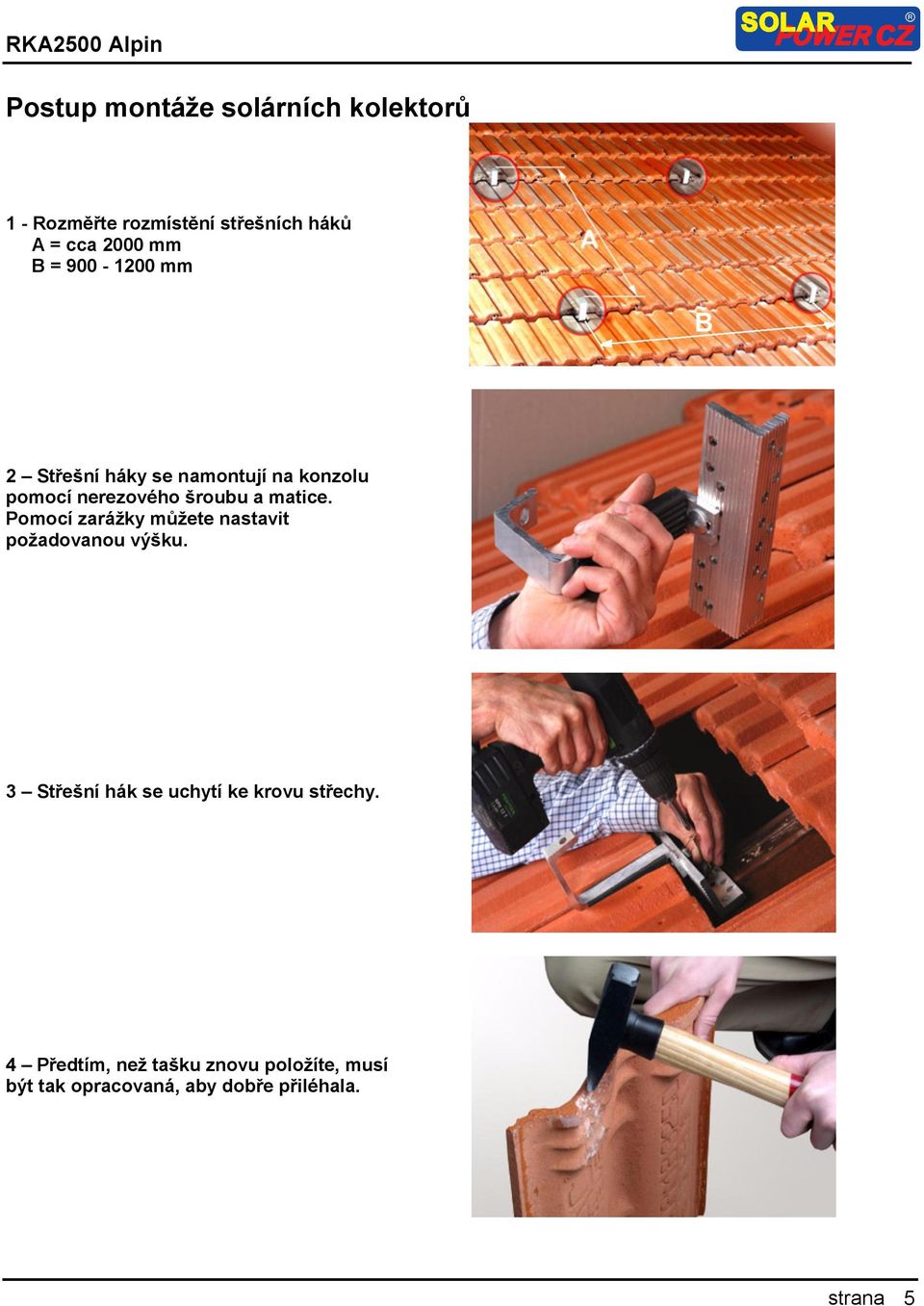 RKA2500 Alpin

SOLAR POWER CZ ®

Postup montáže solárních kolektorů

1 - Rozměřte rozmístění střešních háků
A = cca 2000 mm
B = 900 - 1200 mm

A

B

2 – Střešní háky se namontují na konzolu pomocí nerezového šroubu a matice. Pomocí zarážky můžete nastavit požadovanou výšku.

3 – Střešní hák se uchytí ke krovu střechy.

4 – Předtím, než tašku znovu položíte, musí být tak opracovaná, aby dobře přiléhala.

strana 5