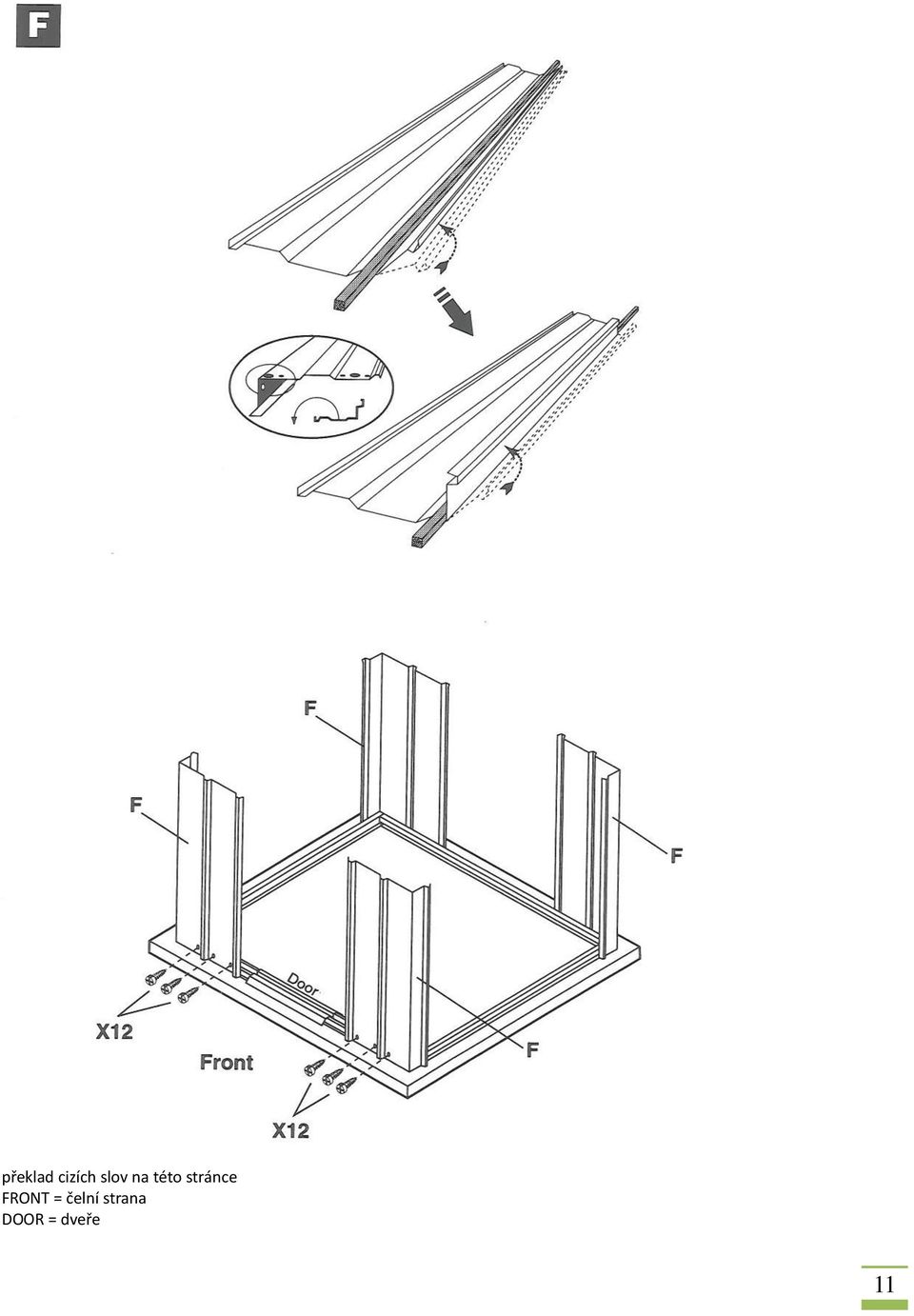 F

F

F

F

Door

X12

Front

F

X12

překlad cizích slov na této stránce
FRONT = čelní strana
DOOR = dveře

11