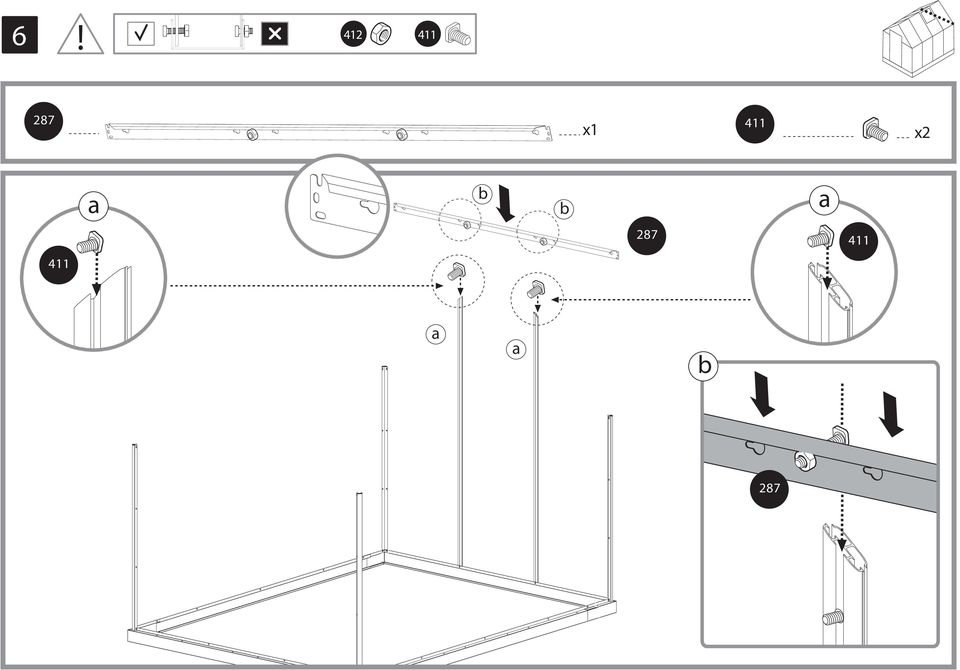 6

412 411

287 x1

411 x2

a

411

b

b

287

a

411

a

a

b

287