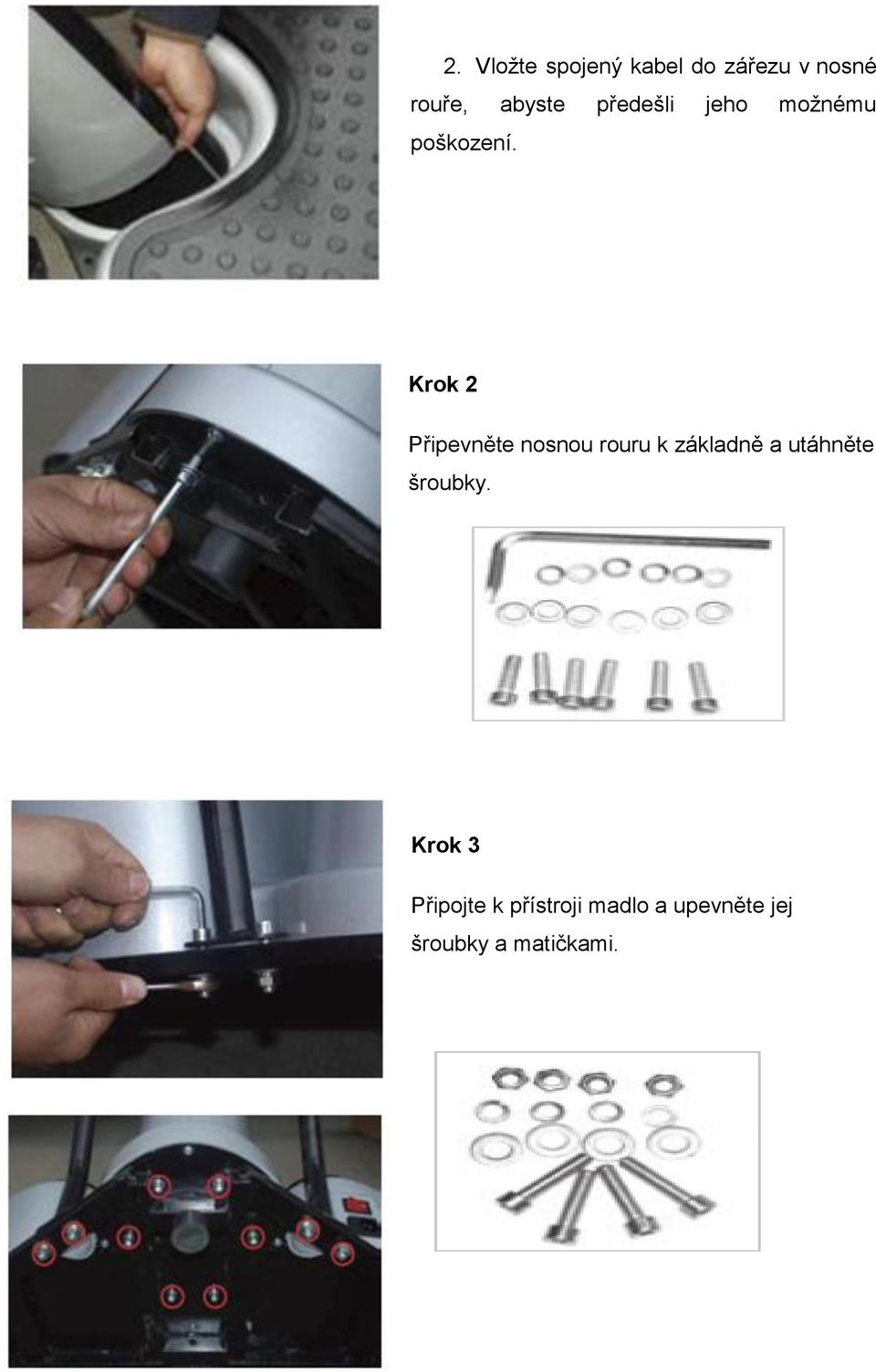 2. Vložte spojený kabel do zářezu v nosné rouře, abyste předešli jeho možnému poškození.

Krok 2

Připevněte nosnou rouru k základně a utáhněte šroubky.

Krok 3

Připojte k přístroji madlo a upevněte jej šroubky a matičkami.