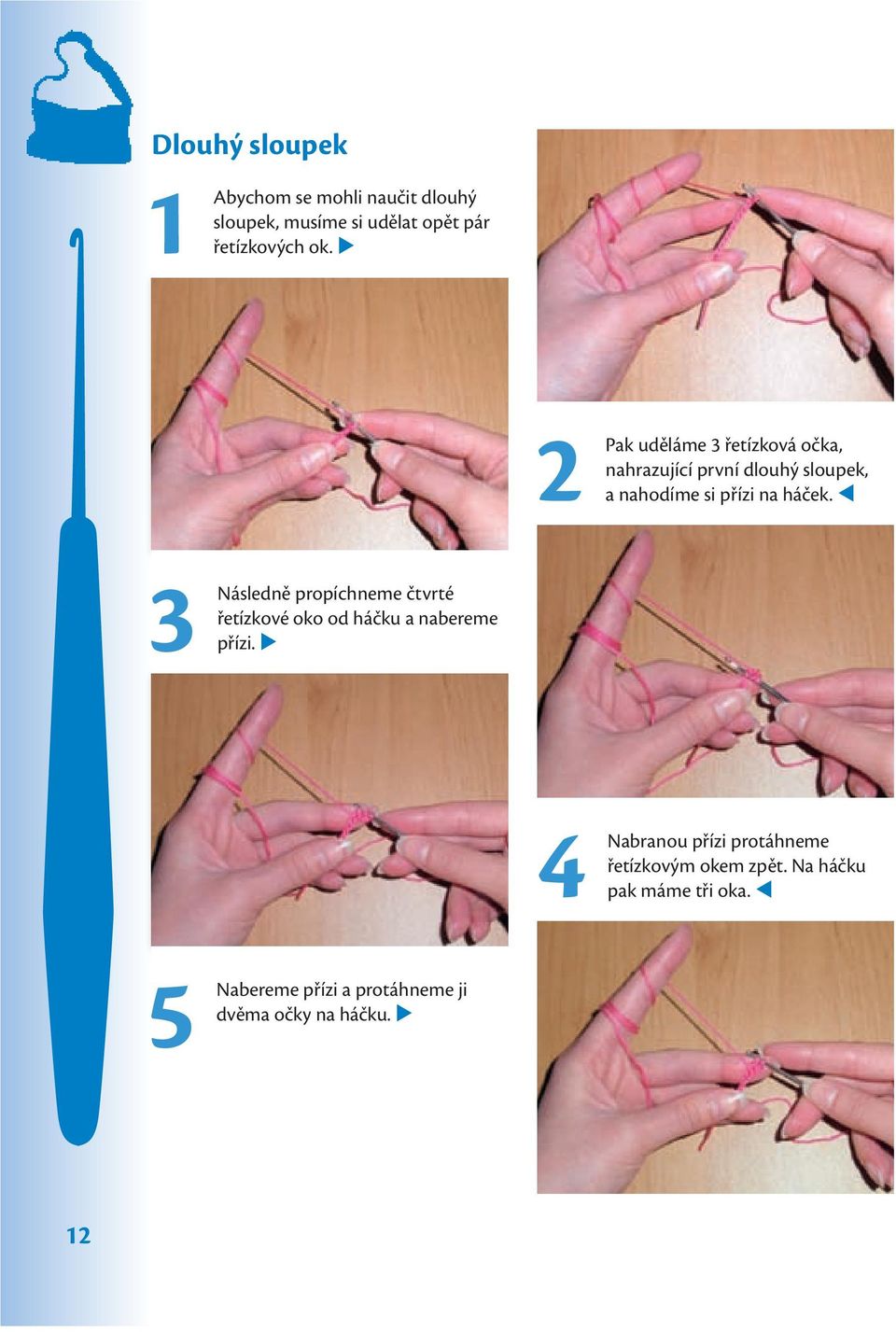 Dlouhý sloupek

1 Abychom se mohli naučit dlouhý sloupek, musíme si udělat opět pár řetízkových ok. ▶

2 Pak uděláme 3 řetízková očka, nahrazující první dlouhý sloupek, a nahodíme si přízi na háček. ◀

3 Následně propíchneme čtvrté řetízkové oko od háčku a nabereme přízi. ▶

4 Nabranou přízi protáhneme řetízkovým okem zpět. Na háčku pak máme tři oka. ◀

5 Nabereme přízi a protáhneme ji dvěma očky na háčku. ▶

12