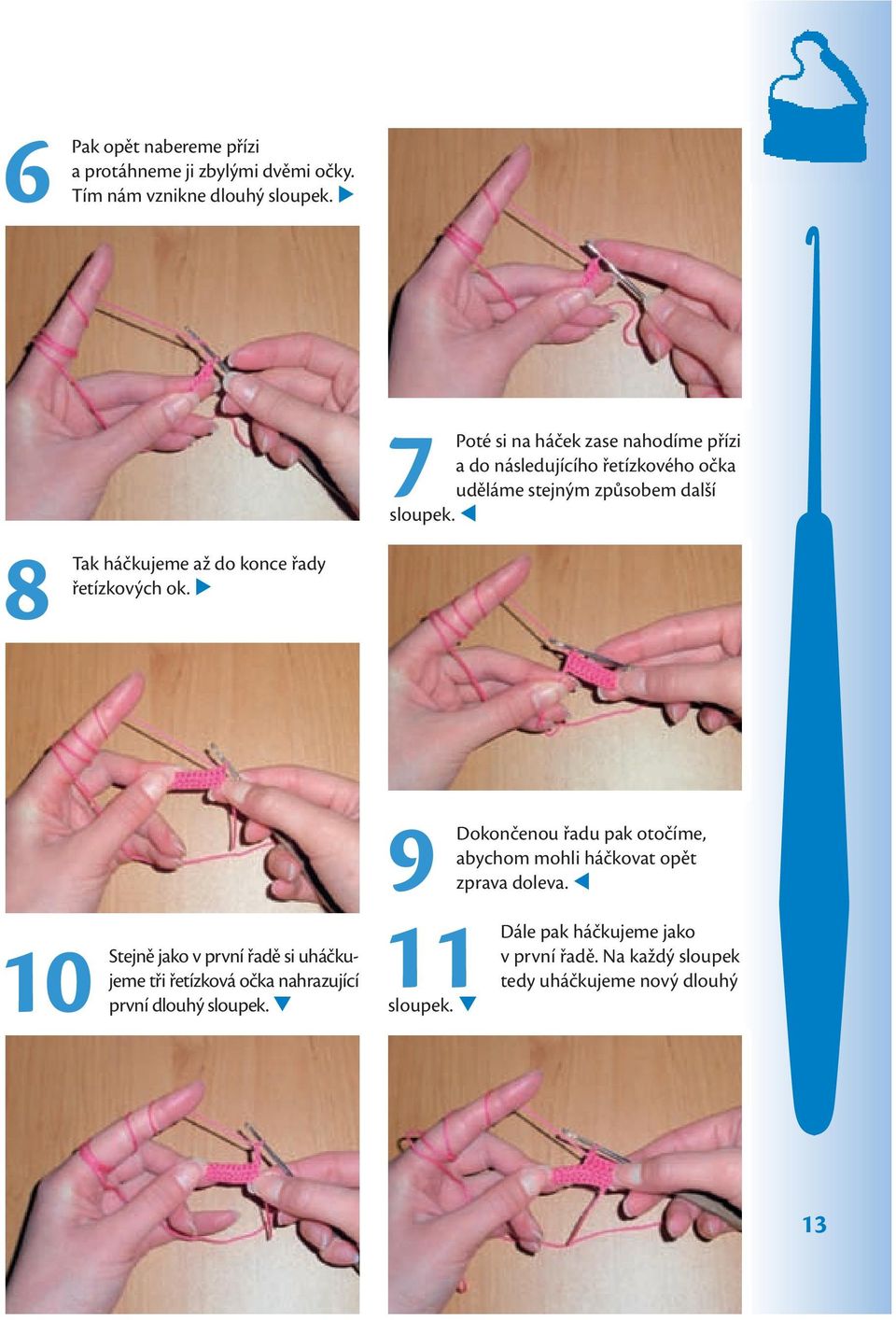 6 Pak opět nabereme přízi a protáhneme ji zbylými dvěmi očky. Tím nám vznikne dlouhý sloupek. ▶

7 Poté si na háček zase nahodíme přízi a do následujícího řetízkového očka uděláme stejným způsobem další sloupek. ◀

8 Tak háčkujeme až do konce řady řetízkových ok. ▶

9 Dokončenou řadu pak otočíme, abychom mohli háčkovat opět zprava doleva. ◀

10 Stejně jako v první řadě si uháčkujeme tři řetízková očka nahrazující první dlouhý sloupek. ▼

11 Dále pak háčkujeme jako v první řadě. Na každý sloupek tedy uháčkujeme nový dlouhý sloupek. ▼

13