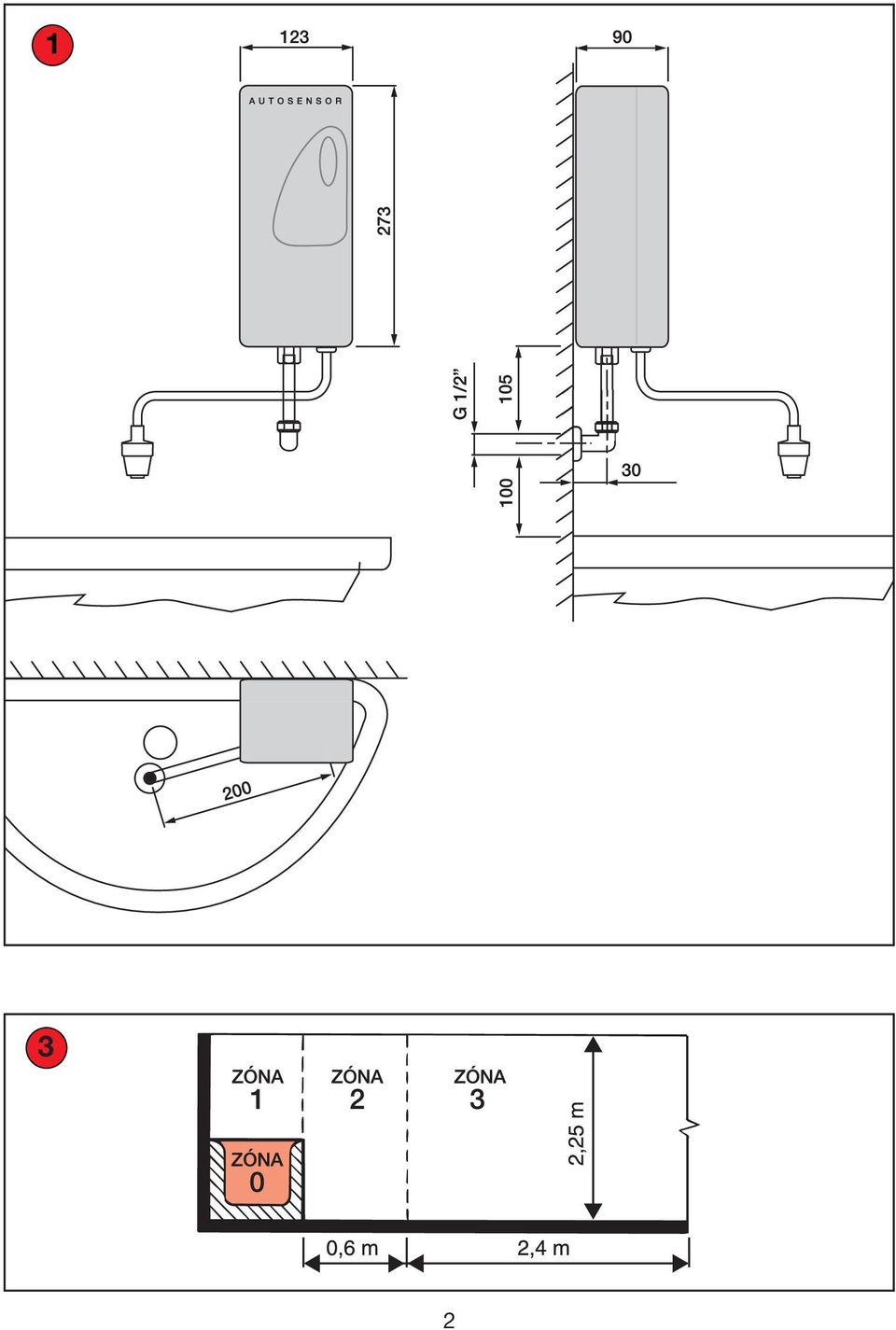 1

123

AUTOSENSOR

273

90

G 1/2”

105

100

30

200

3

ZÓNA
1

ZÓNA
2

ZÓNA
3

ZÓNA
0

2,25 m

0,6 m

2,4 m

2