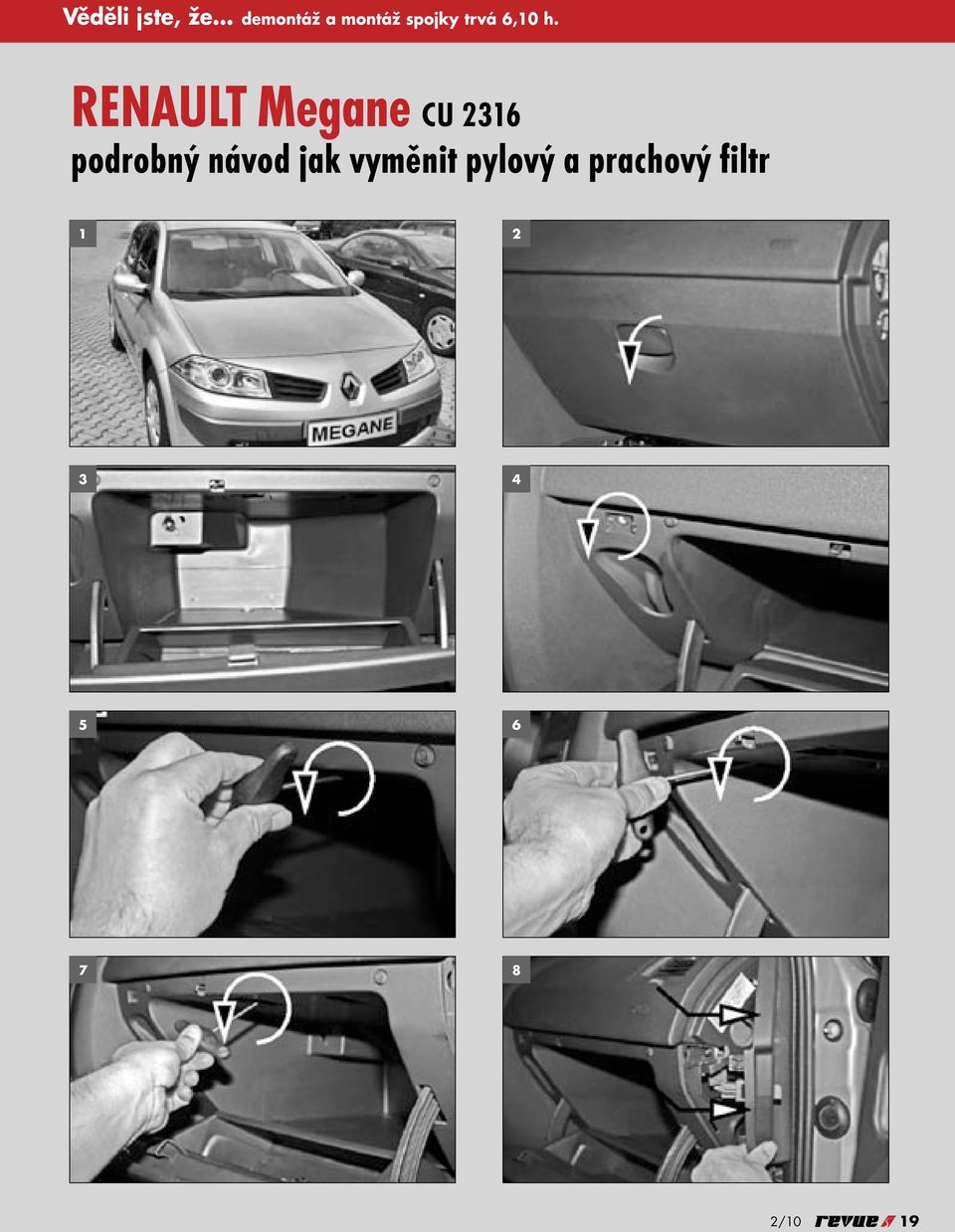 Věděli jste, že... demontáž a montáž spojky trvá 6,10 h.

RENAULT Megane CU 2316
podrobný návod jak vyměnit pylový a prachový filtr

1

MEGANE

2

3

4

5

6

7

8

2/10 revue 19