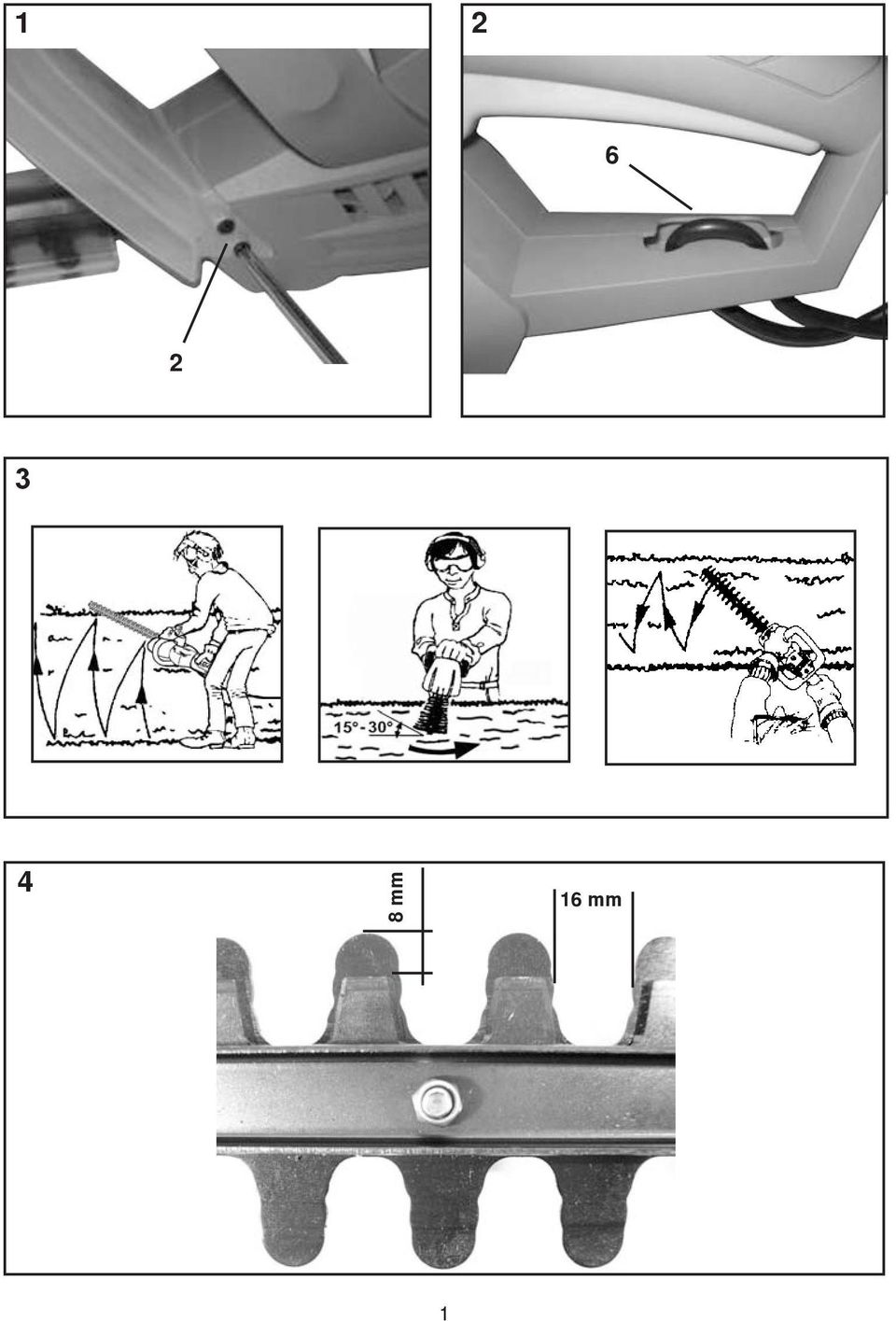 1

2

2

6

3

15° - 30°

4

8 mm

16 mm

1