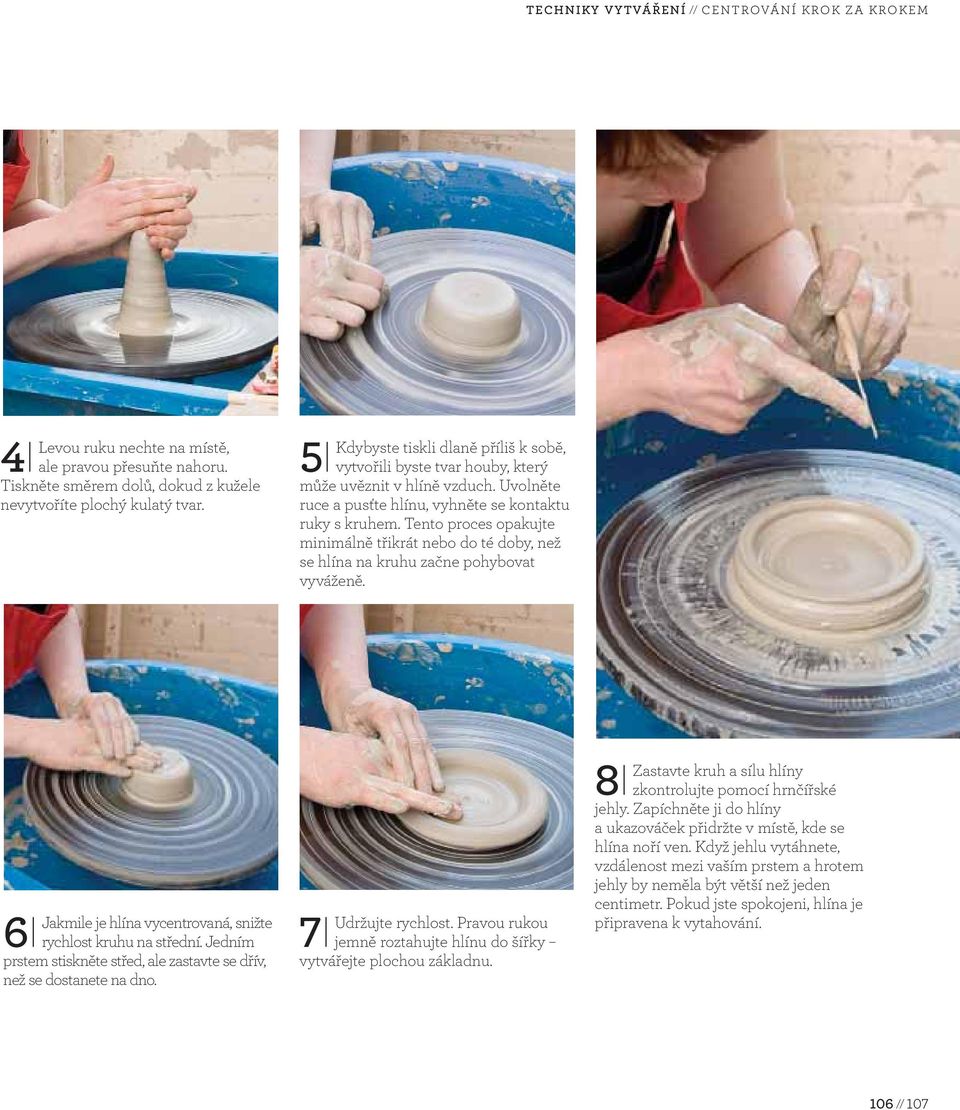 TECHNIKY VYTVÁŘENÍ // CENTROVÁNÍ KROK ZA KROKEM

4 Levou ruku nechte na místě, ale pravou přesuňte nahoru. Tiskněte směrem dolů, dokud z kužele nevytvoříte plochý kulatý tvar.

5 Kdybyste tiskli dlaně příliš k sobě, vytvořili byste tvar houby, který může uvěznit v hlíně vzduch. Uvolněte ruce a pusťte hlínu, vyhněte se kontaktu ruky s kruhem. Tento proces opakujte minimálně třikrát nebo do té doby, než se hlína na kruhu začne pohybovat vyváženě.

6 Jakmile je hlína vycentrovaná, snižte rychlost kruhu na střední. Jedním prstem stiskněte střed, ale zastavte se dřív, než se dostanete na dno.

7 Udržujte rychlost. Pravou rukou jemně roztahujte hlínu do šířky – vytvářejte plochou základnu.

8 Zastavte kruh a sílu hlíny zkontrolujte pomocí hrnčířské jehly. Zapíchněte ji do hlíny a ukazováček přidržte v místě, kde se hlína noří ven. Když jehlu vytáhnete, vzdálenost mezi vaším prstem a hrotem jehly by neměla být větší než jeden centimetr. Pokud jste spokojeni, hlína je připravena k vytahování.

106 // 107