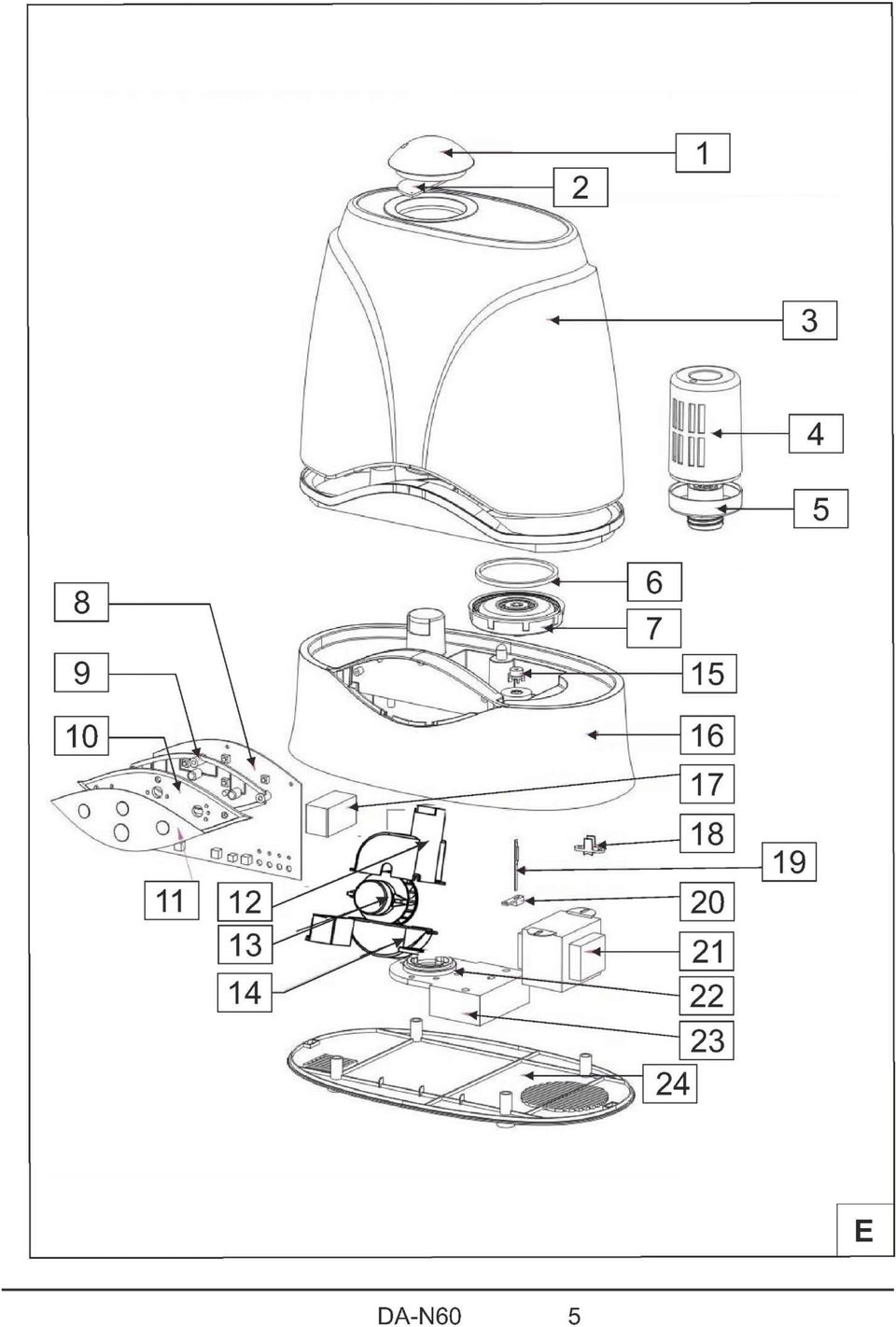 1

2

3

4

5

6

7

8

9

10

15

16

17

18

19

11

12

13

14

20

21

22

23

24

E

DA-N60 5