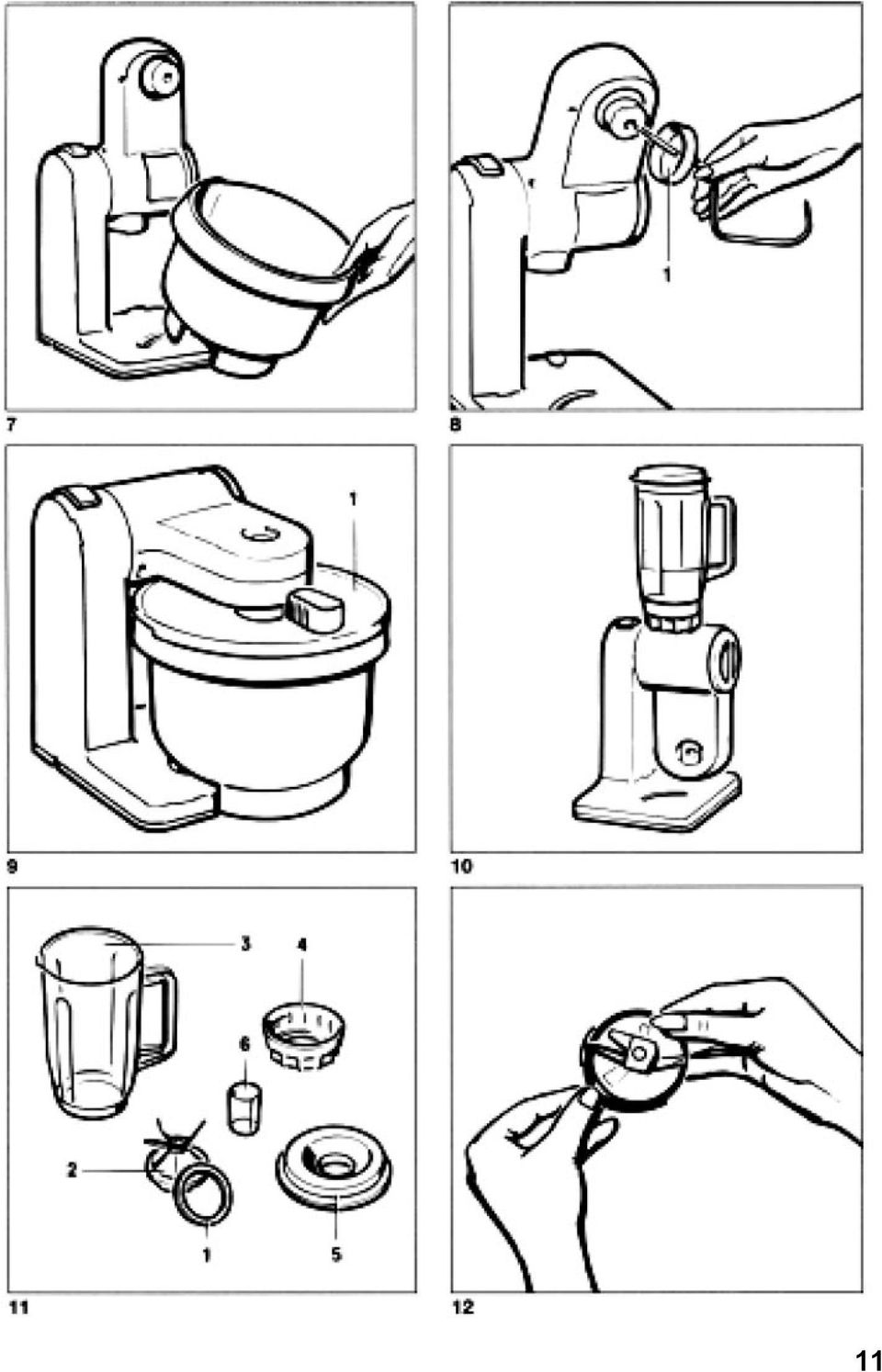 7

1

8

1

9

10

3
4
6
2
1
5

11

12

11