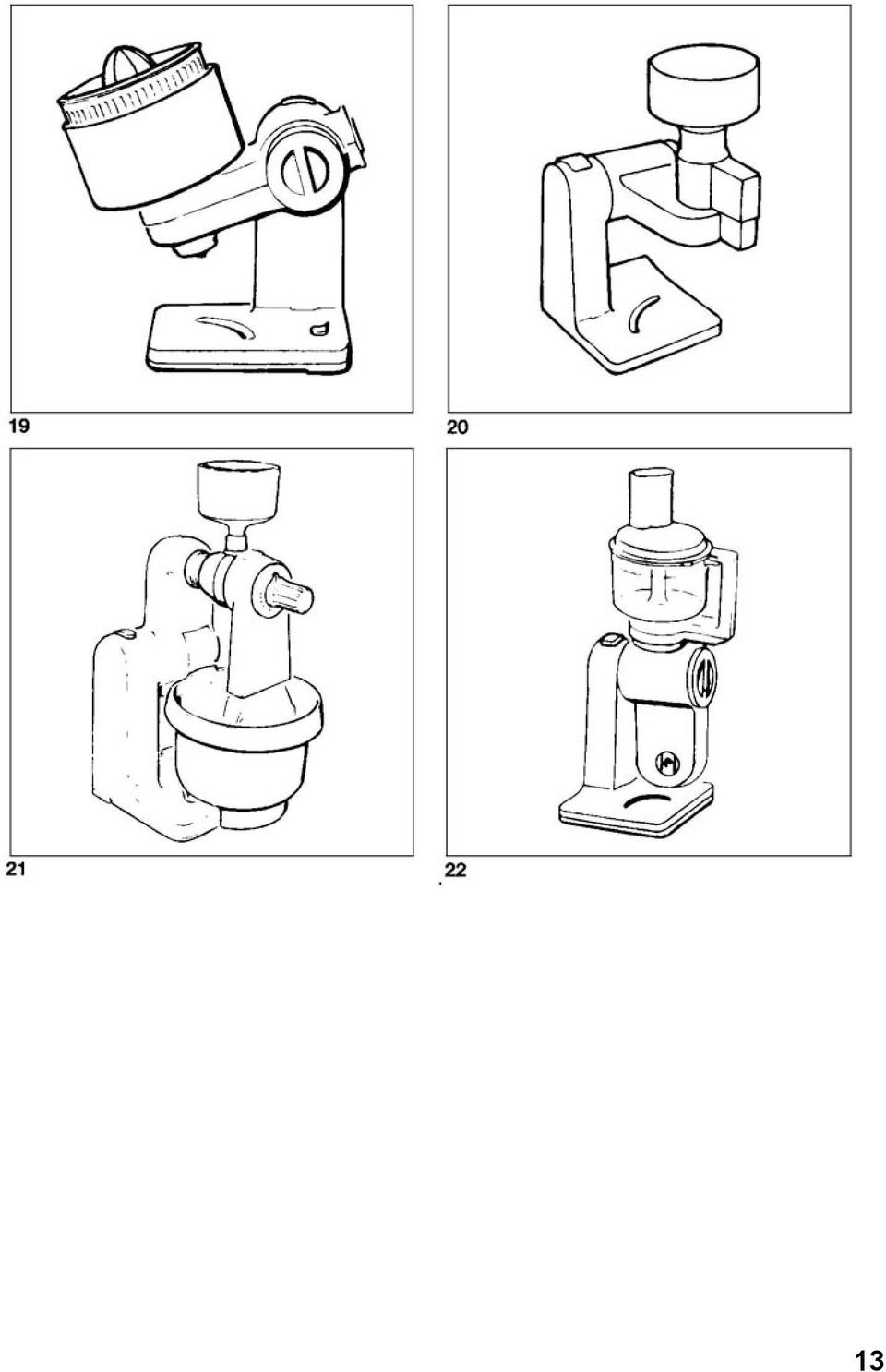 19

20

21

22

13