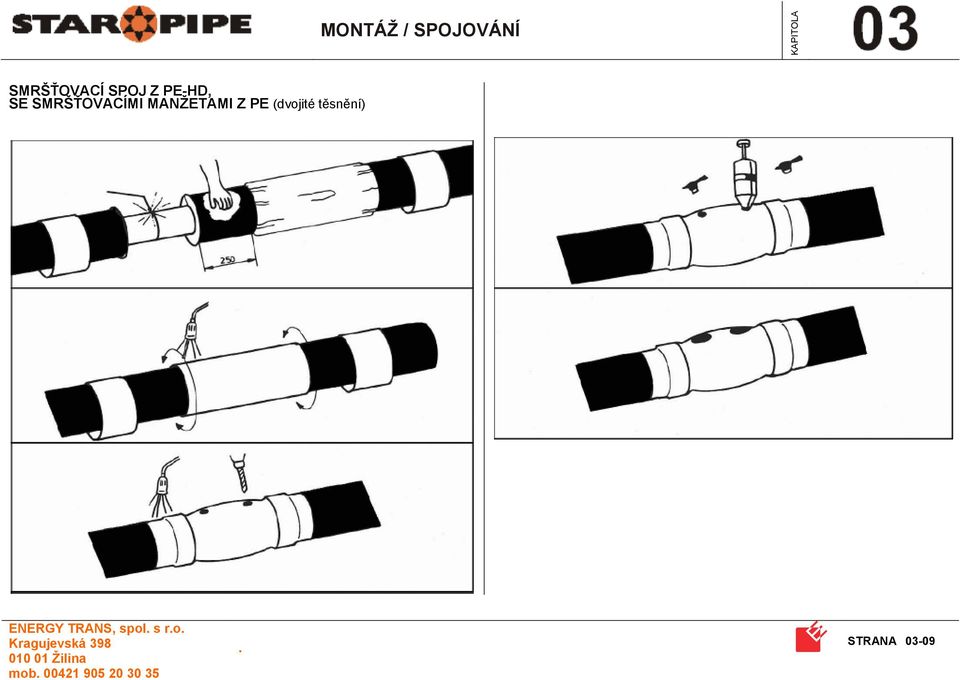 STAR PIPE

MONTÁŽ / SPOJOVÁNÍ

KAPITOLA

03

SMRŠŤOVACÍ SPOJ Z PE-HD, SE SMRŠŤOVACÍMI MANŽETAMI Z PE (dvojité těsnění)

250

ENERGY TRANS, spol. s r.o.
Kragujevská 398
010 01 Žilina
mob. 00421 905 20 30 35

STRANA 03-09