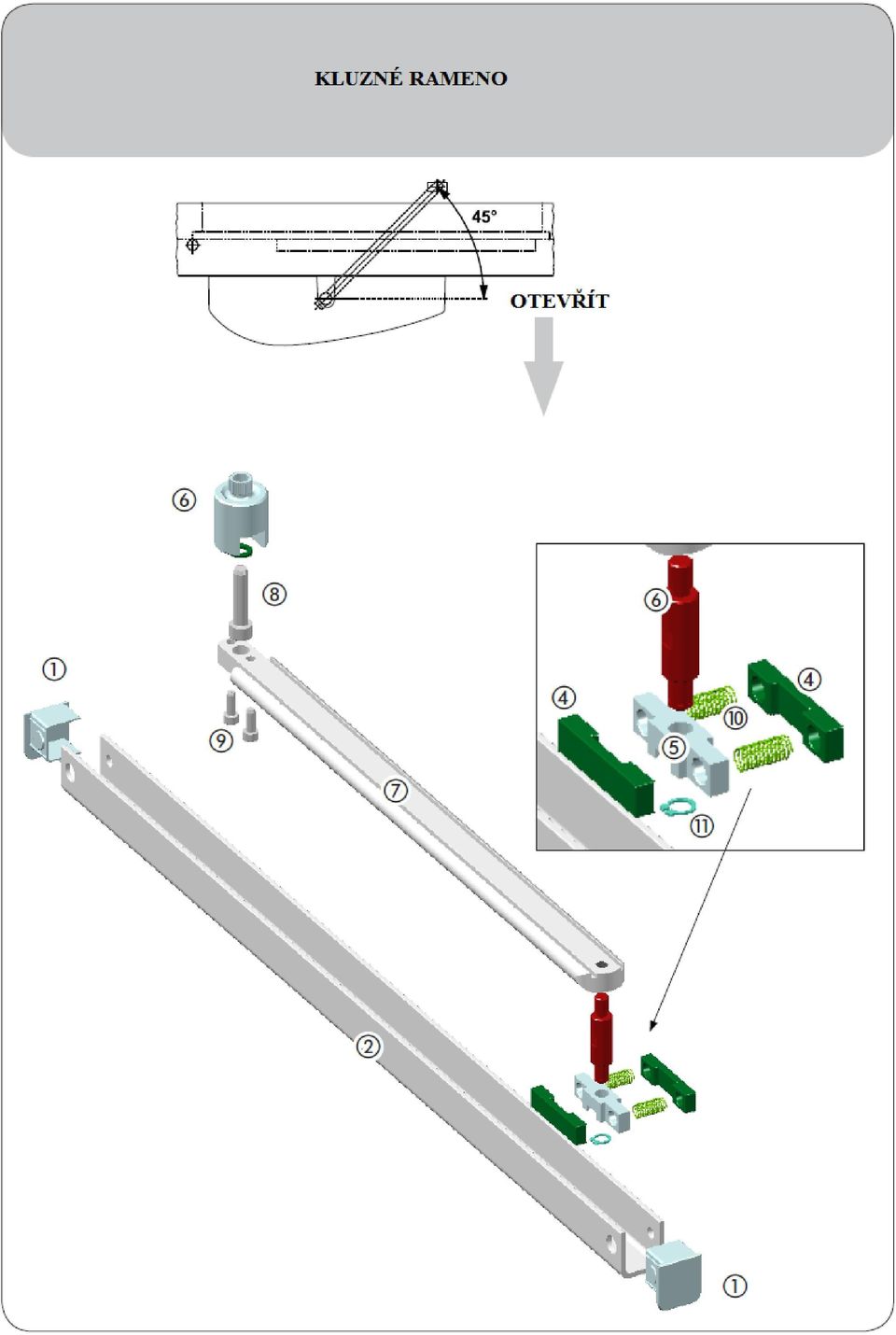 KLUZNÉ RAMENO

45°

OTEVŘÍT

⑥

⑧

①

⑨

⑦

⑥

④

④

⑩

⑤

⑪

②

①