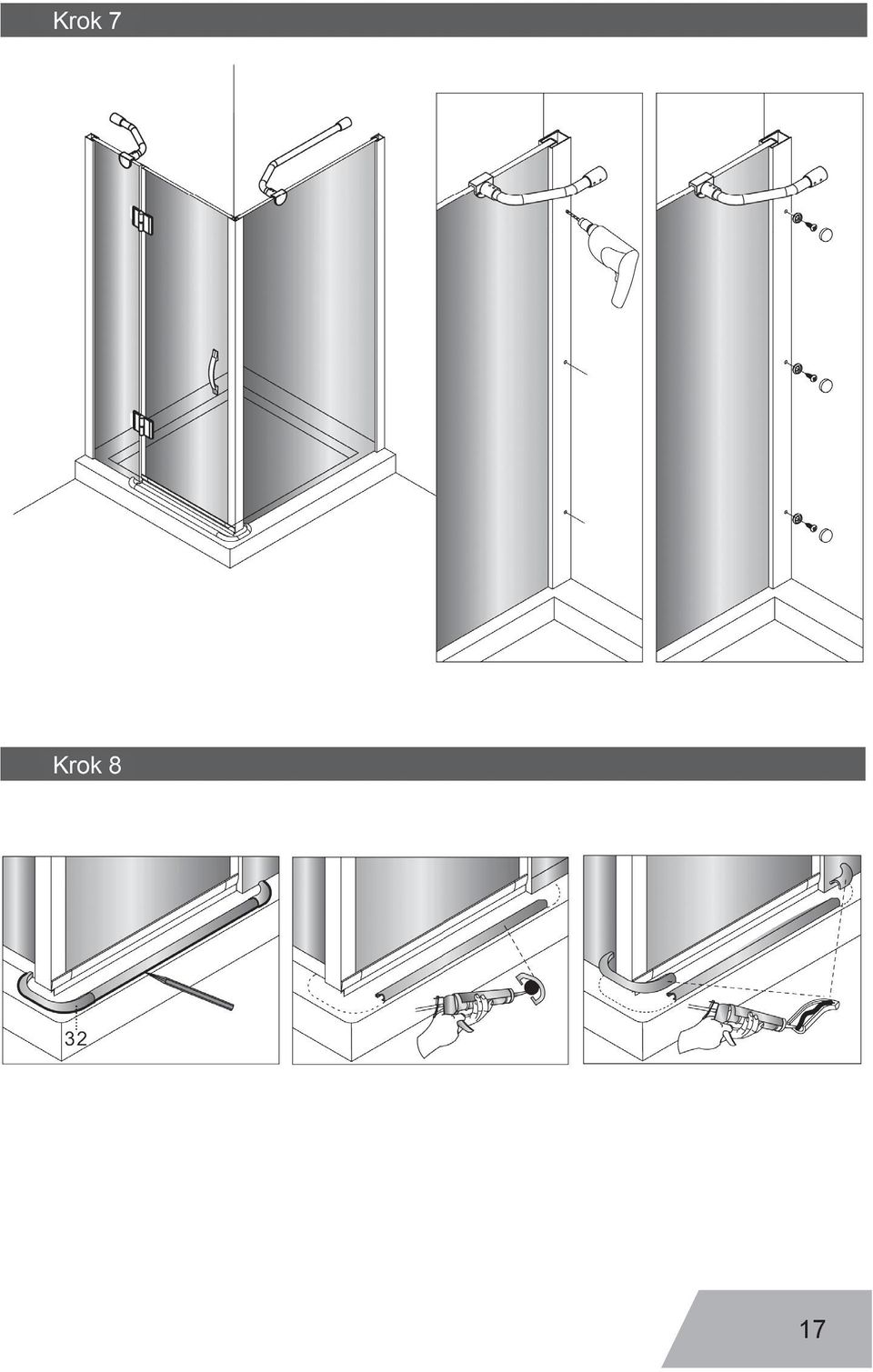 Krok 7

Krok 8

32

17