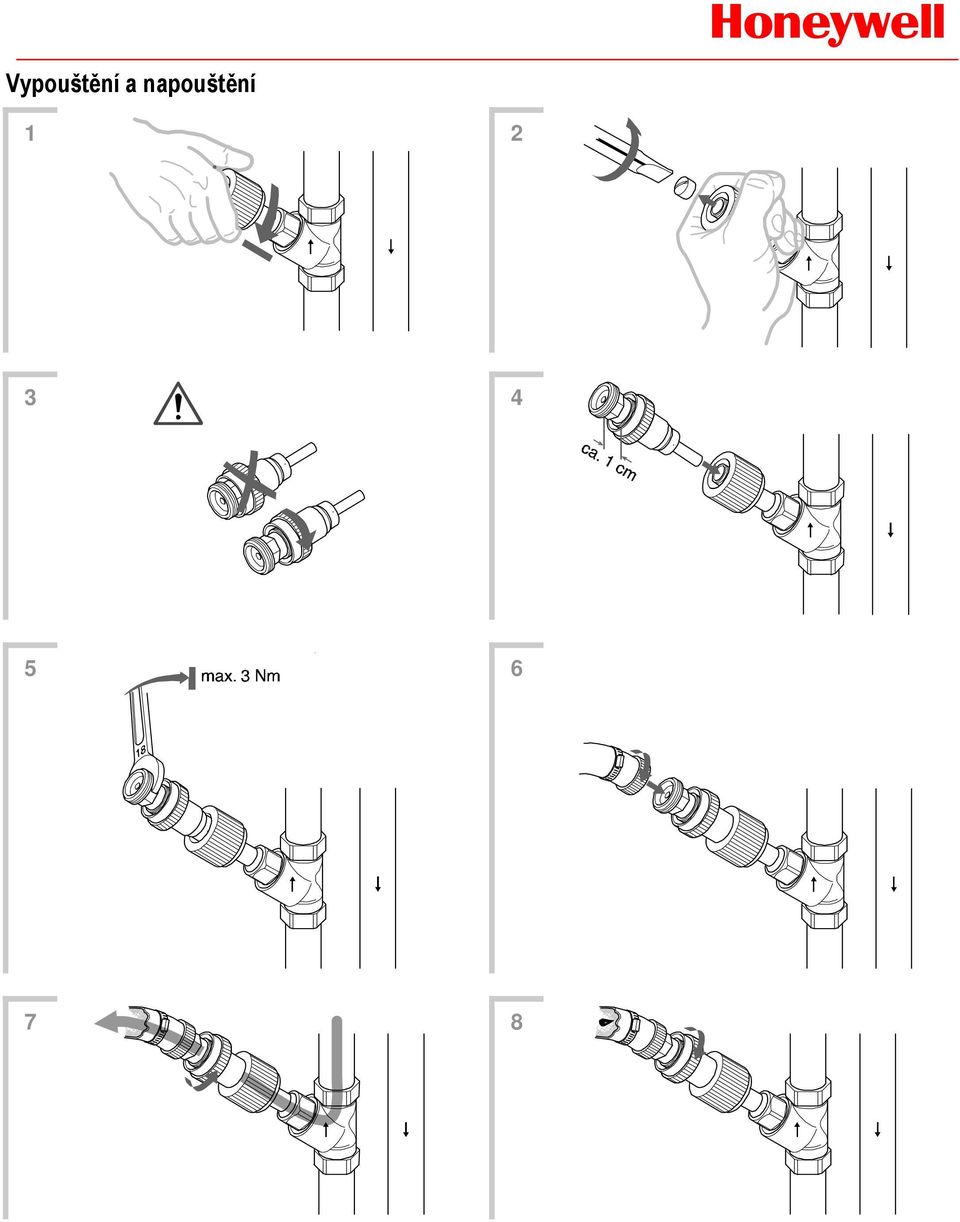 Honeywell

Vypouštění a napouštění

1

2

3

4

ca. 1 cm

5

max. 3 Nm

18

6

7

8